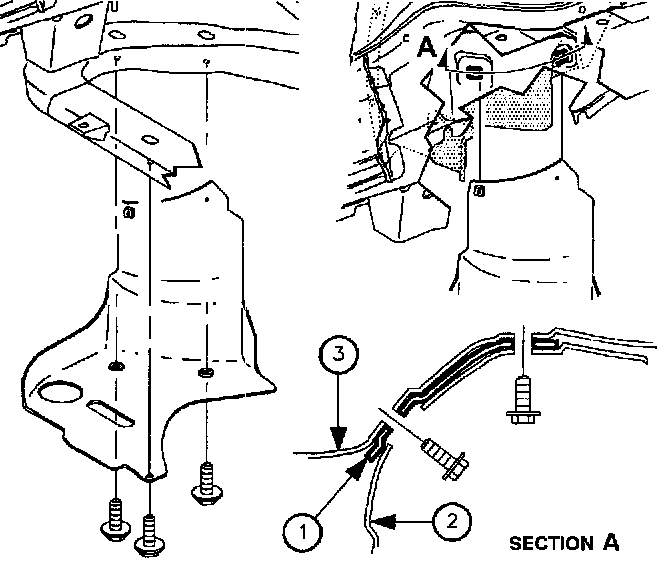 A

3

1

2

SECTION A