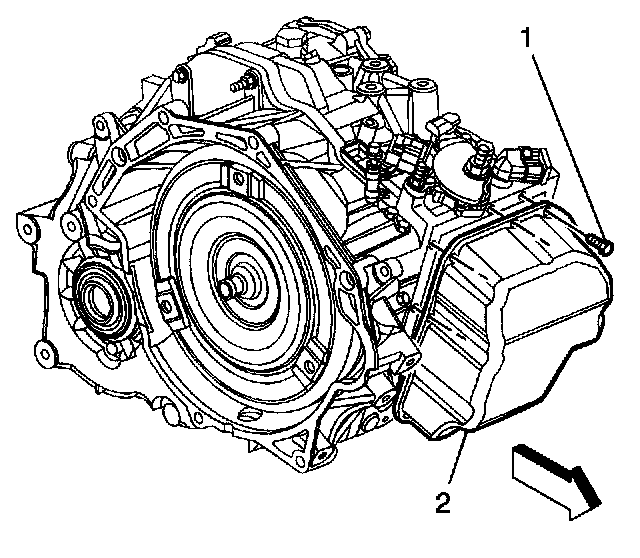 1

2