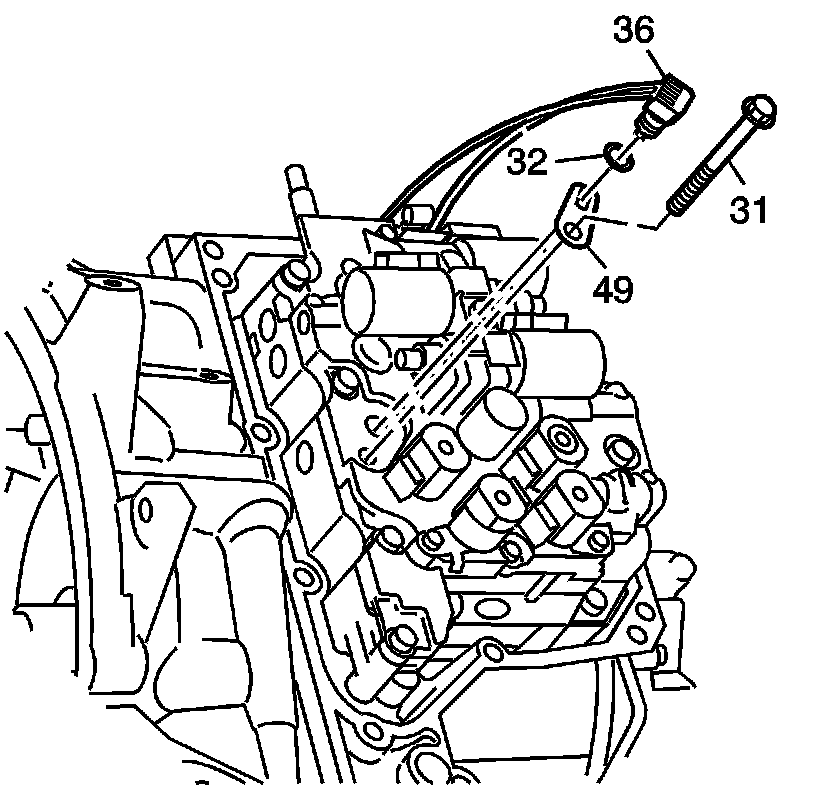 36
32
31
49