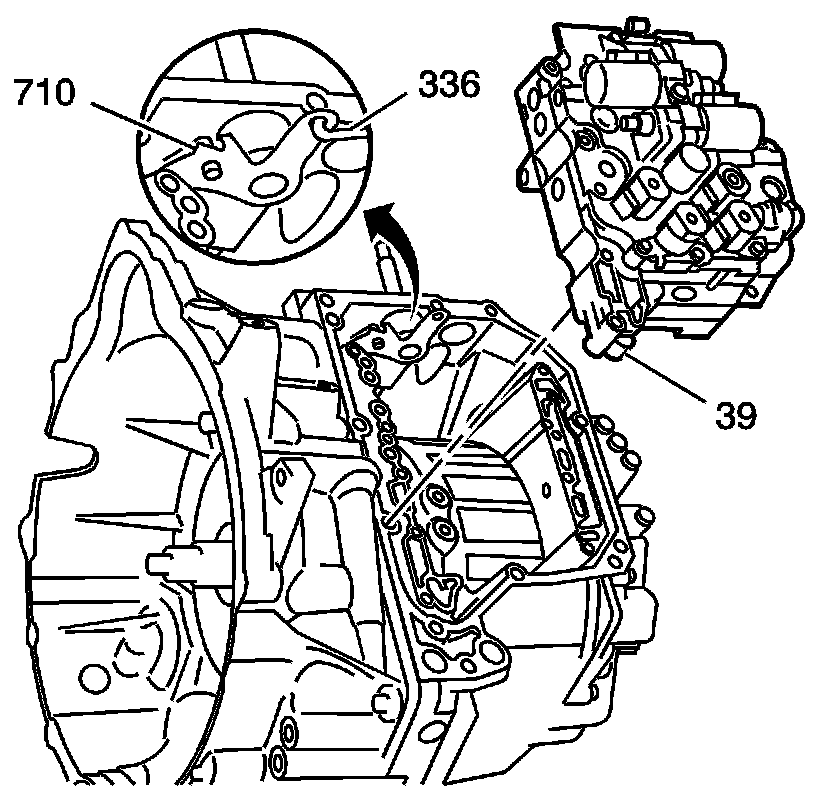 710
336
39