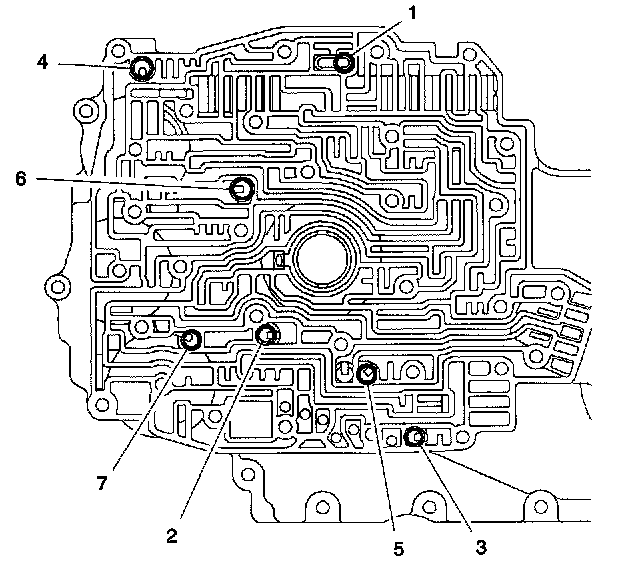 1
4
6
7
2
5
3