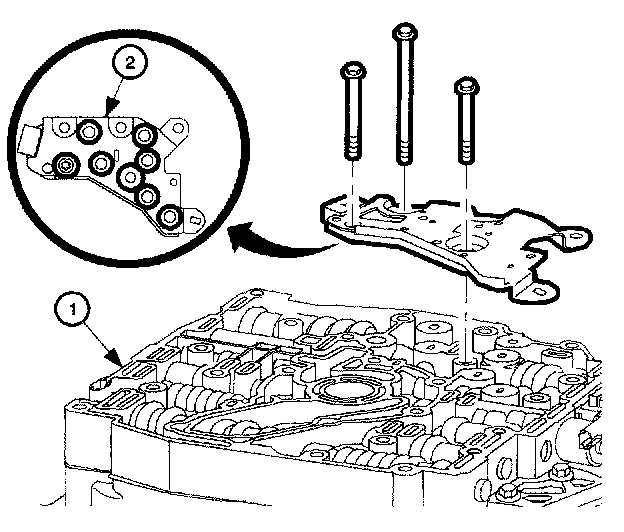 2

1