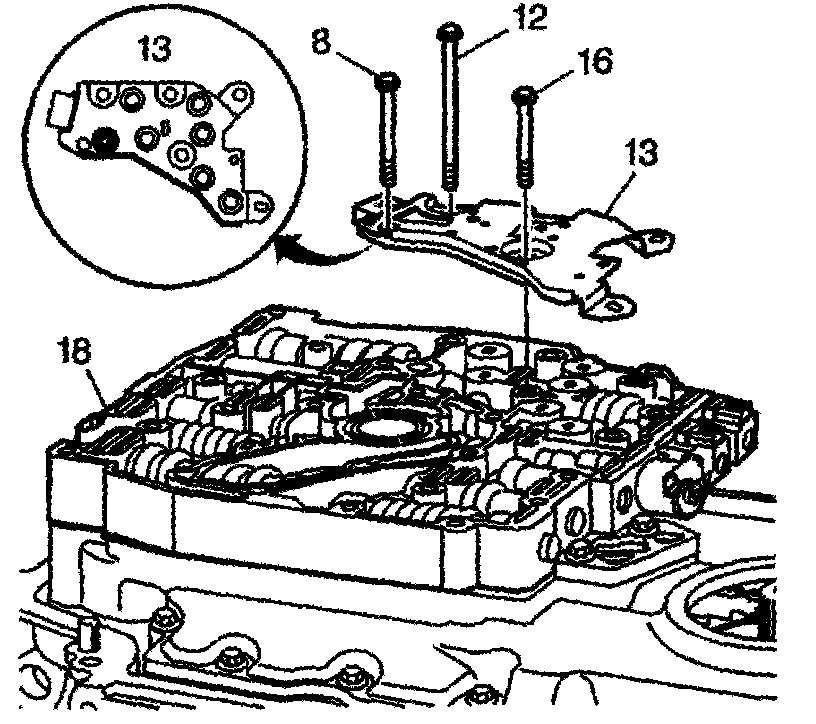 13
8
12
16
13
18