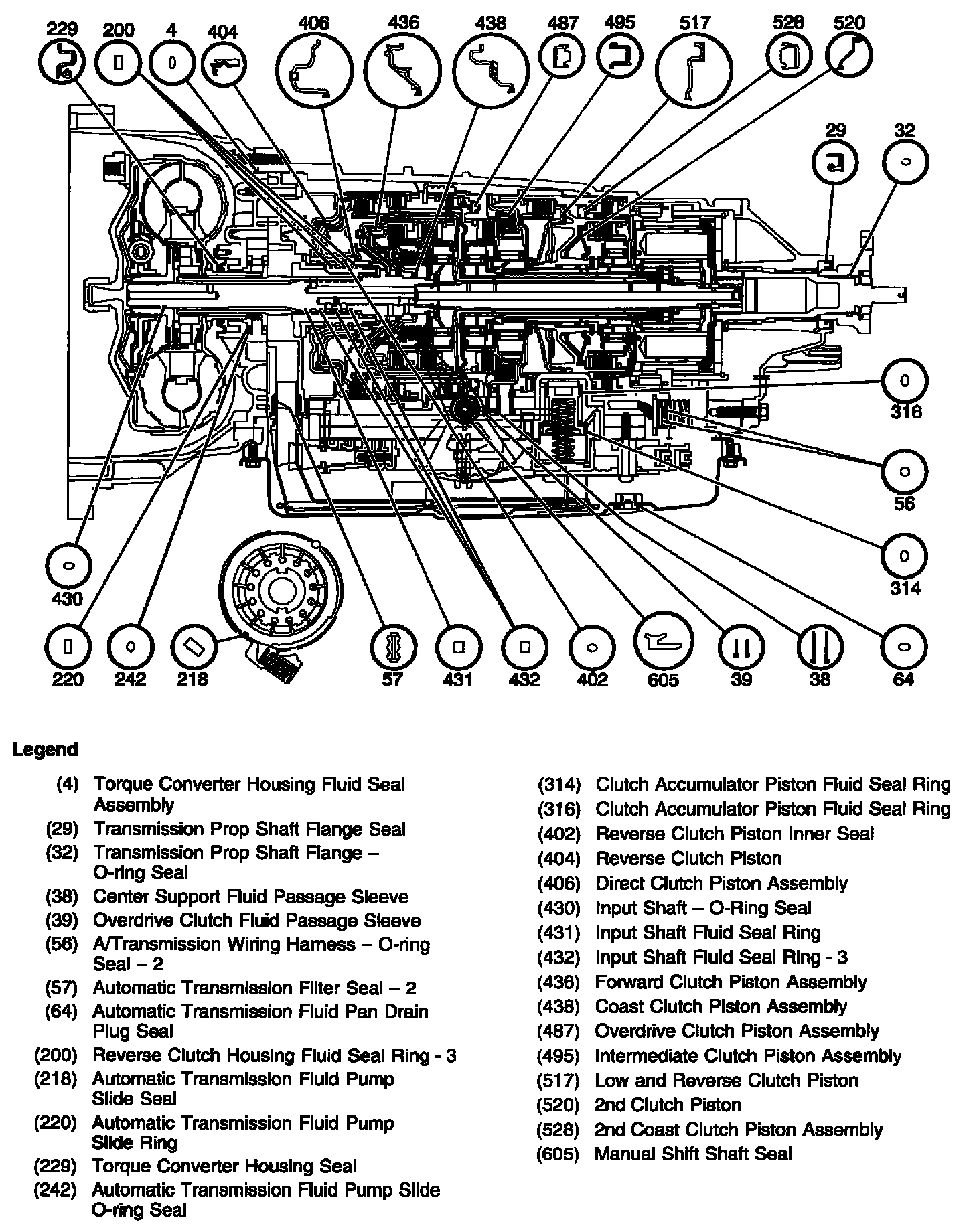 229 200 4 404 406 436 438 487 495 517 528 520

29 32

316

56

314

430

220 242 218 57 431 432 402 605 39 38 64

Legend

(4) Torque Converter Housing Fluid Seal Assembly
(29) Transmission Prop Shaft Flange Seal
(32) Transmission Prop Shaft Flange – O-ring Seal
(38) Center Support Fluid Passage Sleeve
(39) Overdrive Clutch Fluid Passage Sleeve
(56) A/Transmission Wiring Harness – O-ring Seal – 2
(57) Automatic Transmission Filter Seal – 2
(64) Automatic Transmission Fluid Pan Drain Plug Seal
(200) Reverse Clutch Housing Fluid Seal Ring - 3
(218) Automatic Transmission Fluid Pump Slide Seal
(220) Automatic Transmission Fluid Pump Slide Ring
(229) Torque Converter Housing Seal
(242) Automatic Transmission Fluid Pump Slide O-ring Seal

(314) Clutch Accumulator Piston Fluid Seal Ring
(316) Clutch Accumulator Piston Fluid Seal Ring
(402) Reverse Clutch Piston Inner Seal
(404) Reverse Clutch Piston
(406) Direct Clutch Piston Assembly
(430) Input Shaft – O-Ring Seal
(431) Input Shaft Fluid Seal Ring
(432) Input Shaft Fluid Seal Ring - 3
(436) Forward Clutch Piston Assembly
(438) Coast Clutch Piston Assembly
(487) Overdrive Clutch Piston Assembly
(495) Intermediate Clutch Piston Assembly
(517) Low and Reverse Clutch Piston
(520) 2nd Clutch Piston
(528) 2nd Coast Clutch Piston Assembly
(605) Manual Shift Shaft Seal