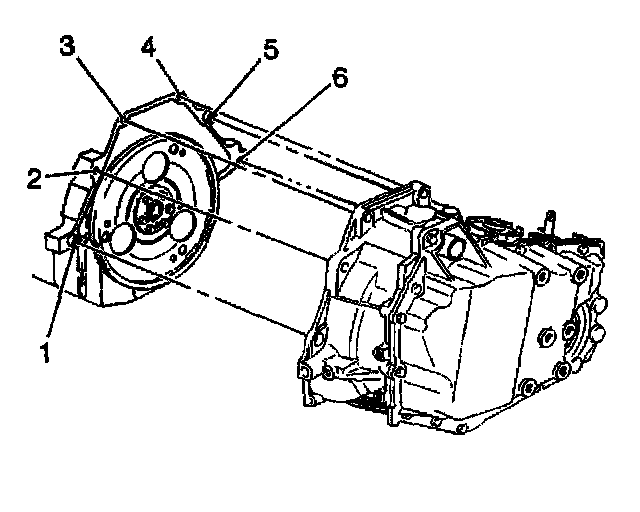 3
4
5
6
2
1