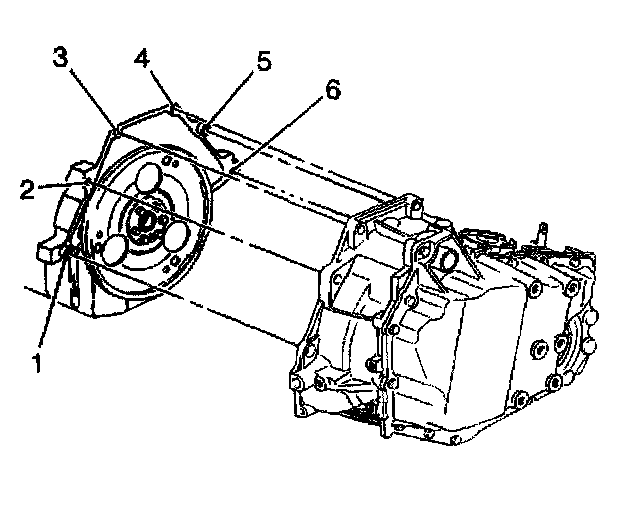 3
4
5
6
2
1