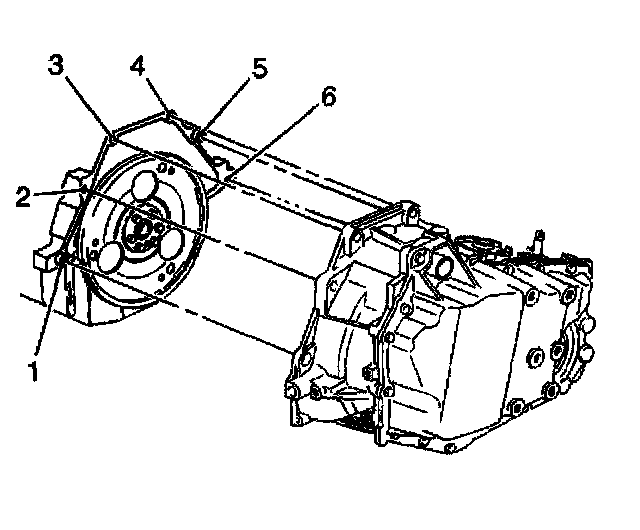 3
4
5
6
2
1