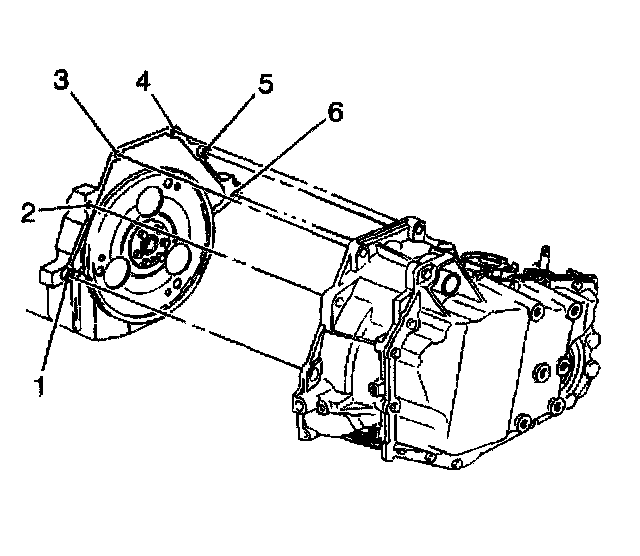 3
4
5
6
2
1