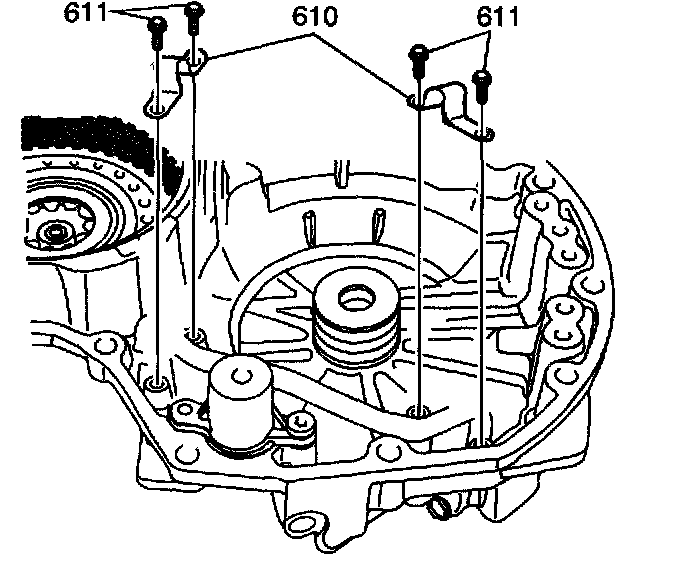 611
610
611