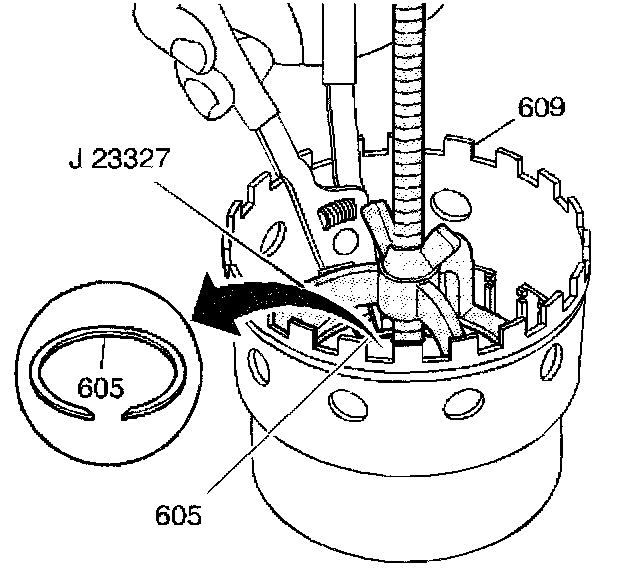 609

J 23327

605

605