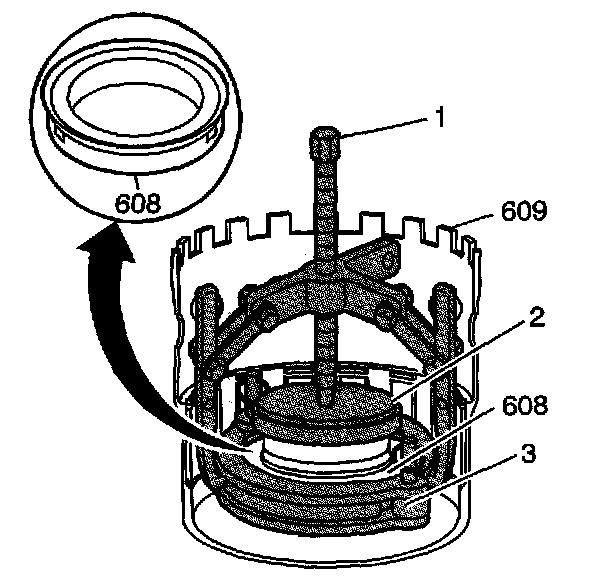 608
1
609
2
608
3