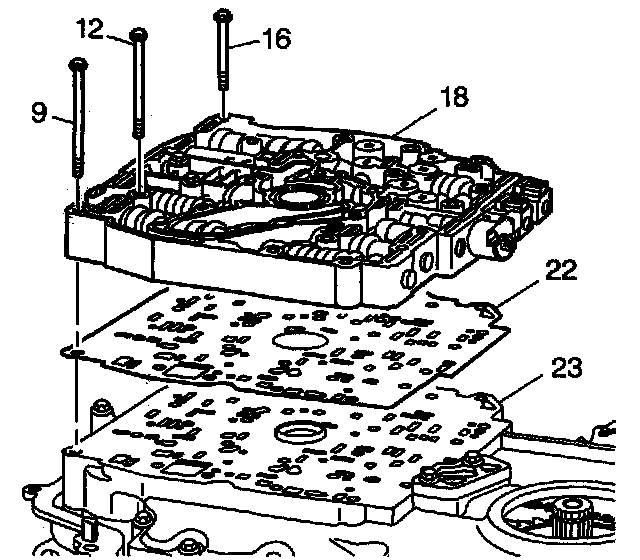 12
16
9
18
22
23