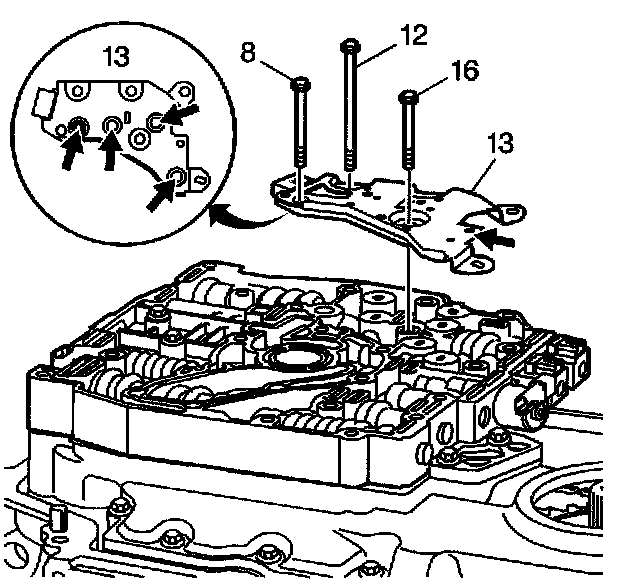 13
8
12
16
13