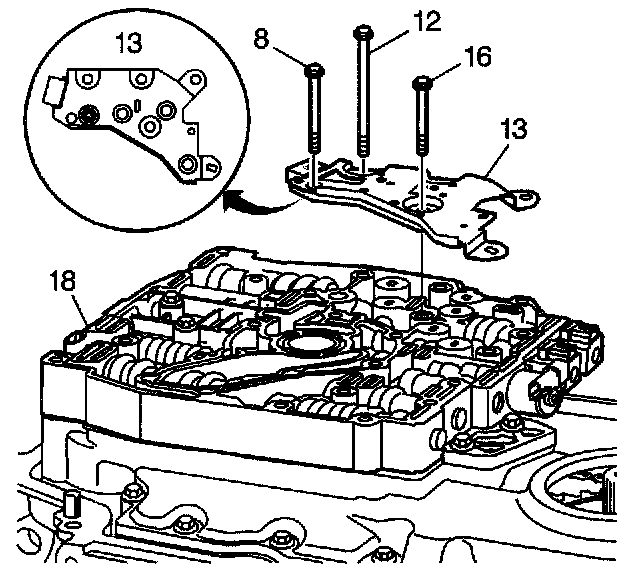 13
8
12
16
13
18