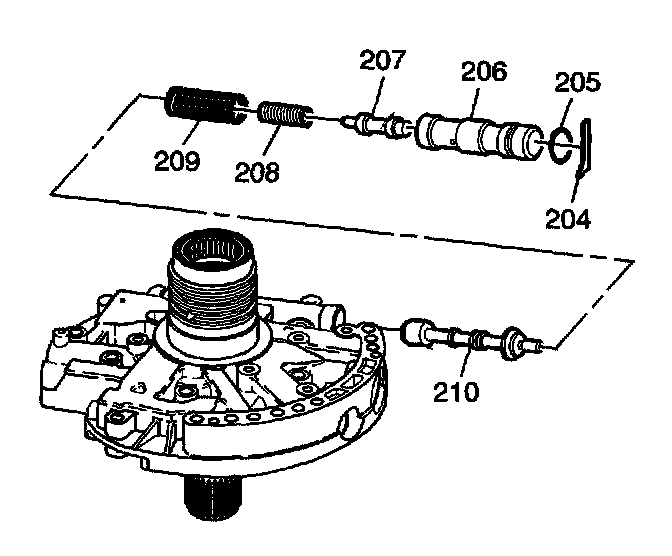 207
206
205
209
208
204
210