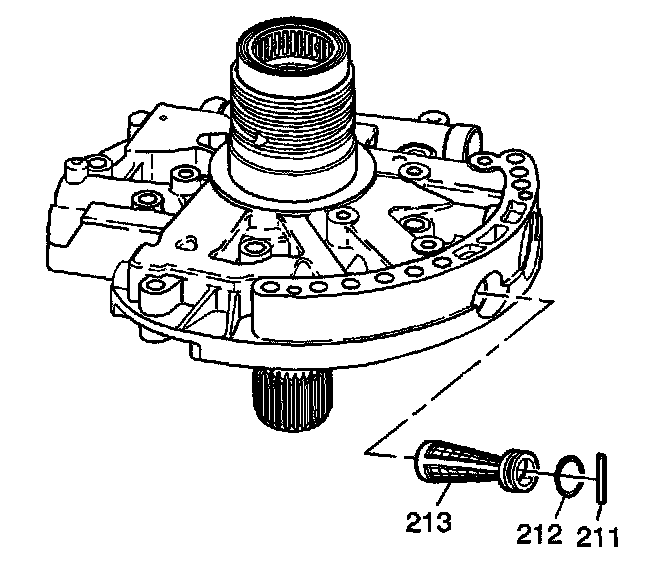 213
212
211