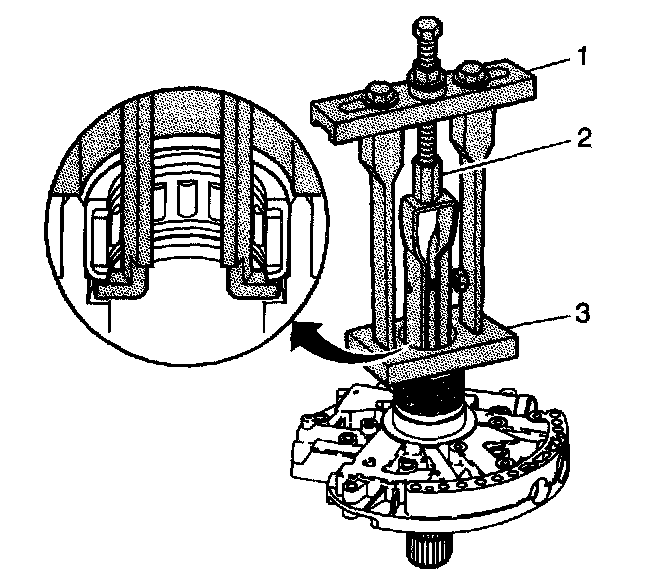 1
2
3