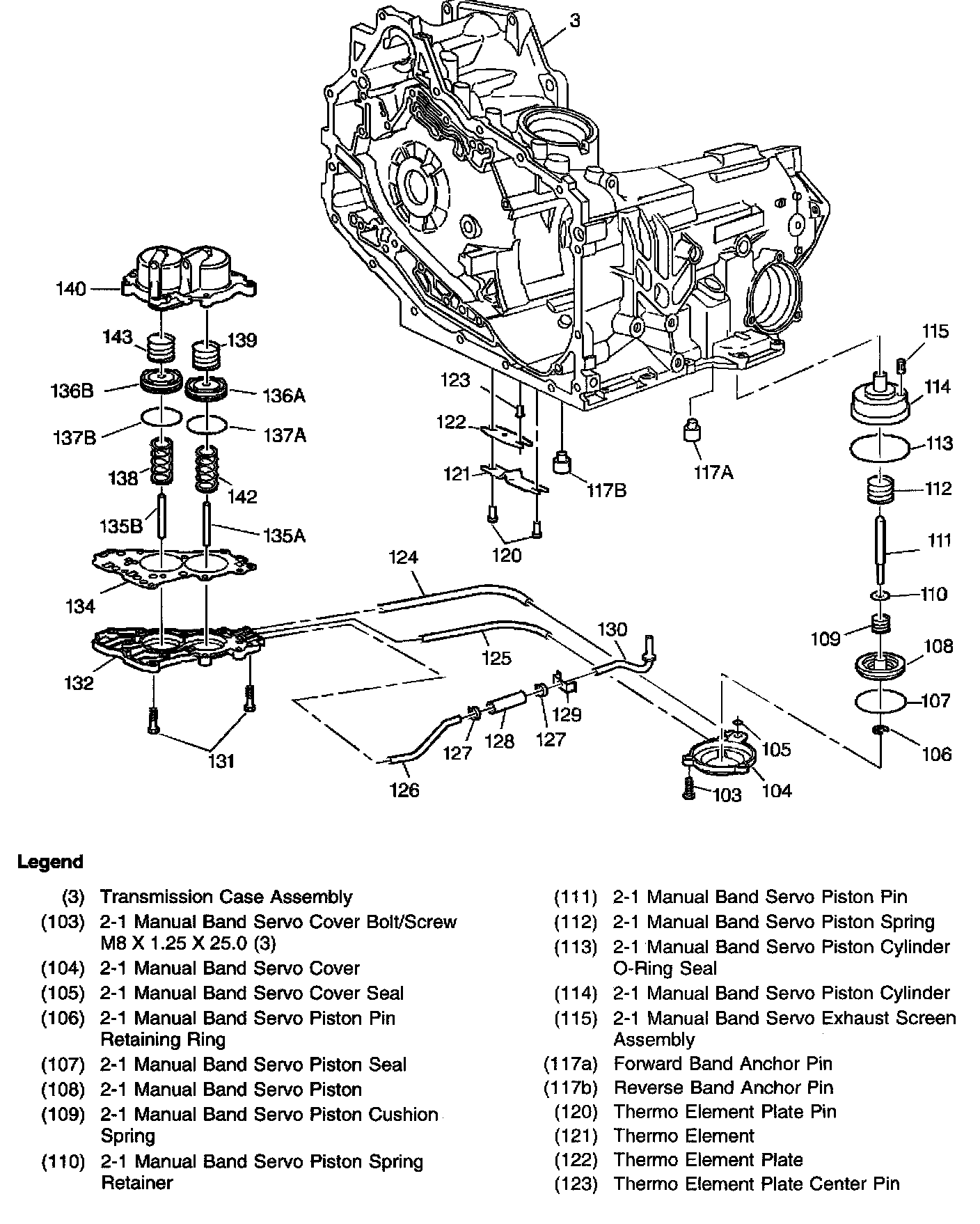 3
140
143
139
136B
136A
137B
137A
138
142
135B
135A
134
132
131
123
122
121
120
117B
117A
115
114
113
112
111
110
109
108
107
106
124
125
130
129
127
128
127
126
105
104
103

Legend

(3) Transmission Case Assembly
(103) 2-1 Manual Band Servo Cover Bolt/Screw M8 X 1.25 X 25.0 (3)
(104) 2-1 Manual Band Servo Cover
(105) 2-1 Manual Band Servo Cover Seal
(106) 2-1 Manual Band Servo Piston Pin Retaining Ring
(107) 2-1 Manual Band Servo Piston Seal
(108) 2-1 Manual Band Servo Piston
(109) 2-1 Manual Band Servo Piston Cushion Spring
(110) 2-1 Manual Band Servo Piston Spring Retainer

(111) 2-1 Manual Band Servo Piston Pin
(112) 2-1 Manual Band Servo Piston Spring
(113) 2-1 Manual Band Servo Piston Cylinder O-Ring Seal
(114) 2-1 Manual Band Servo Piston Cylinder
(115) 2-1 Manual Band Servo Exhaust Screen Assembly
(117a) Forward Band Anchor Pin
(117b) Reverse Band Anchor Pin
(120) Thermo Element Plate Pin
(121) Thermo Element
(122) Thermo Element Plate
(123) Thermo Element Plate Center Pin