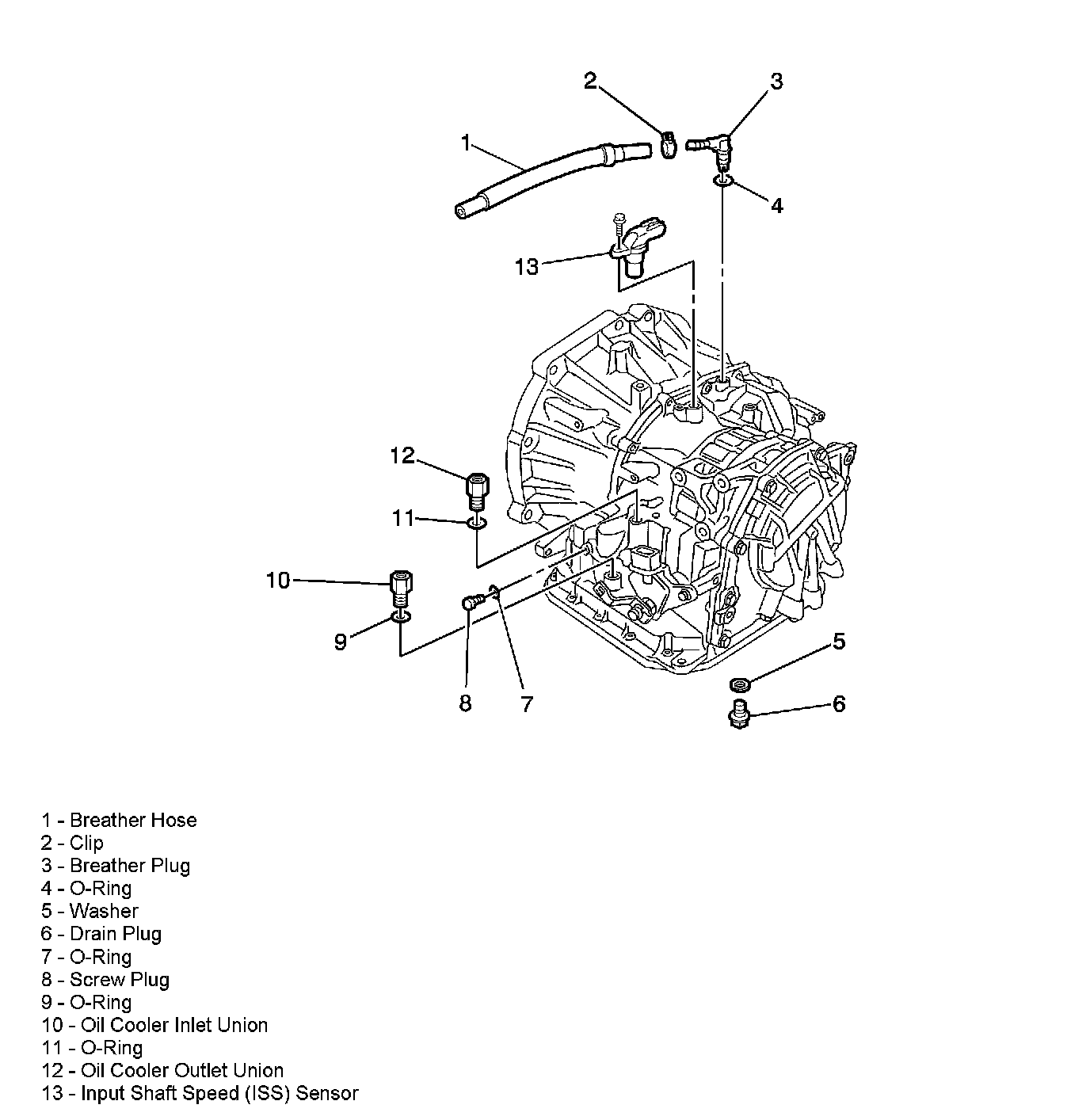 2
3
1
4
13
12
11
10
9
8
7
5
6

1 - Breather Hose
2 - Clip
3 - Breather Plug
4 - O-Ring
5 - Washer
6 - Drain Plug
7 - O-Ring
8 - Screw Plug
9 - O-Ring
10 - Oil Cooler Inlet Union
11 - O-Ring
12 - Oil Cooler Outlet Union
13 - Input Shaft Speed (ISS) Sensor