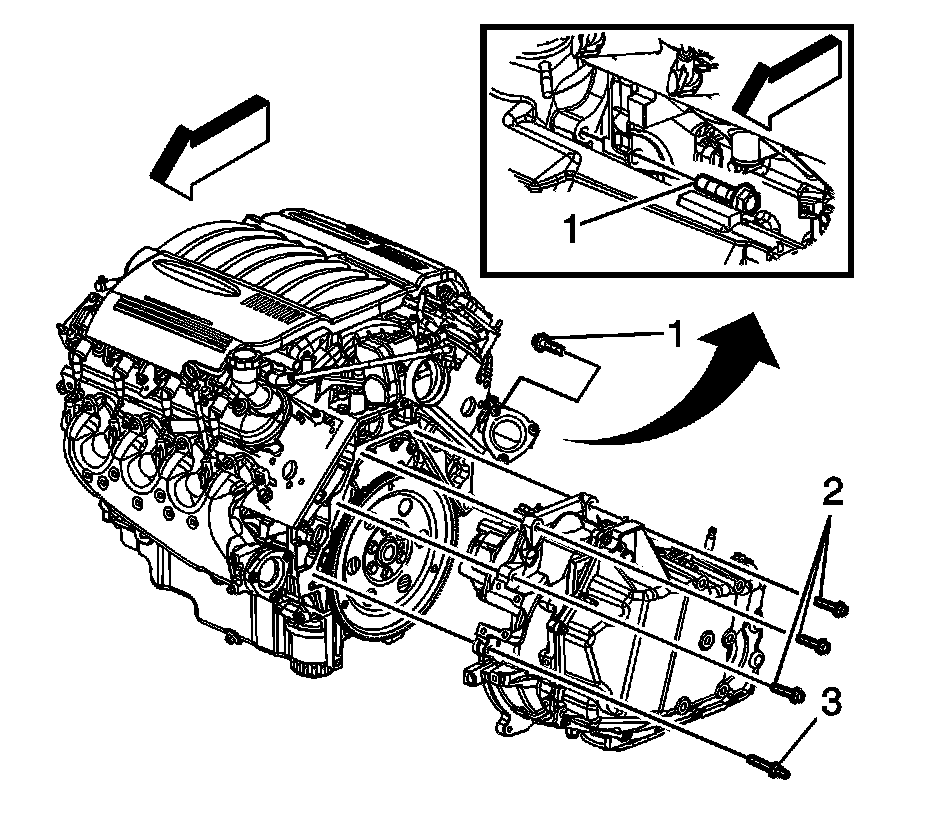 1
1
2
3