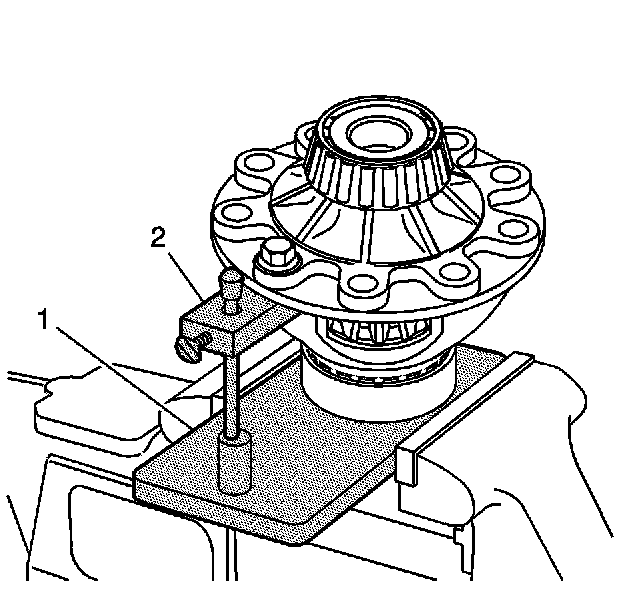 2

1