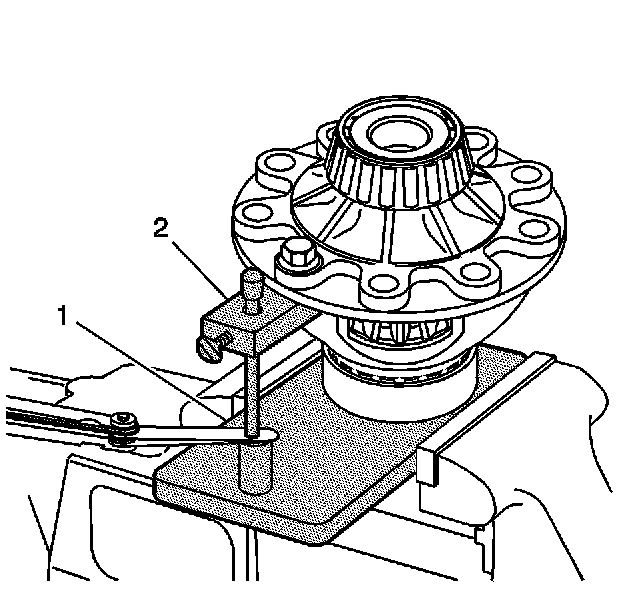 2

1