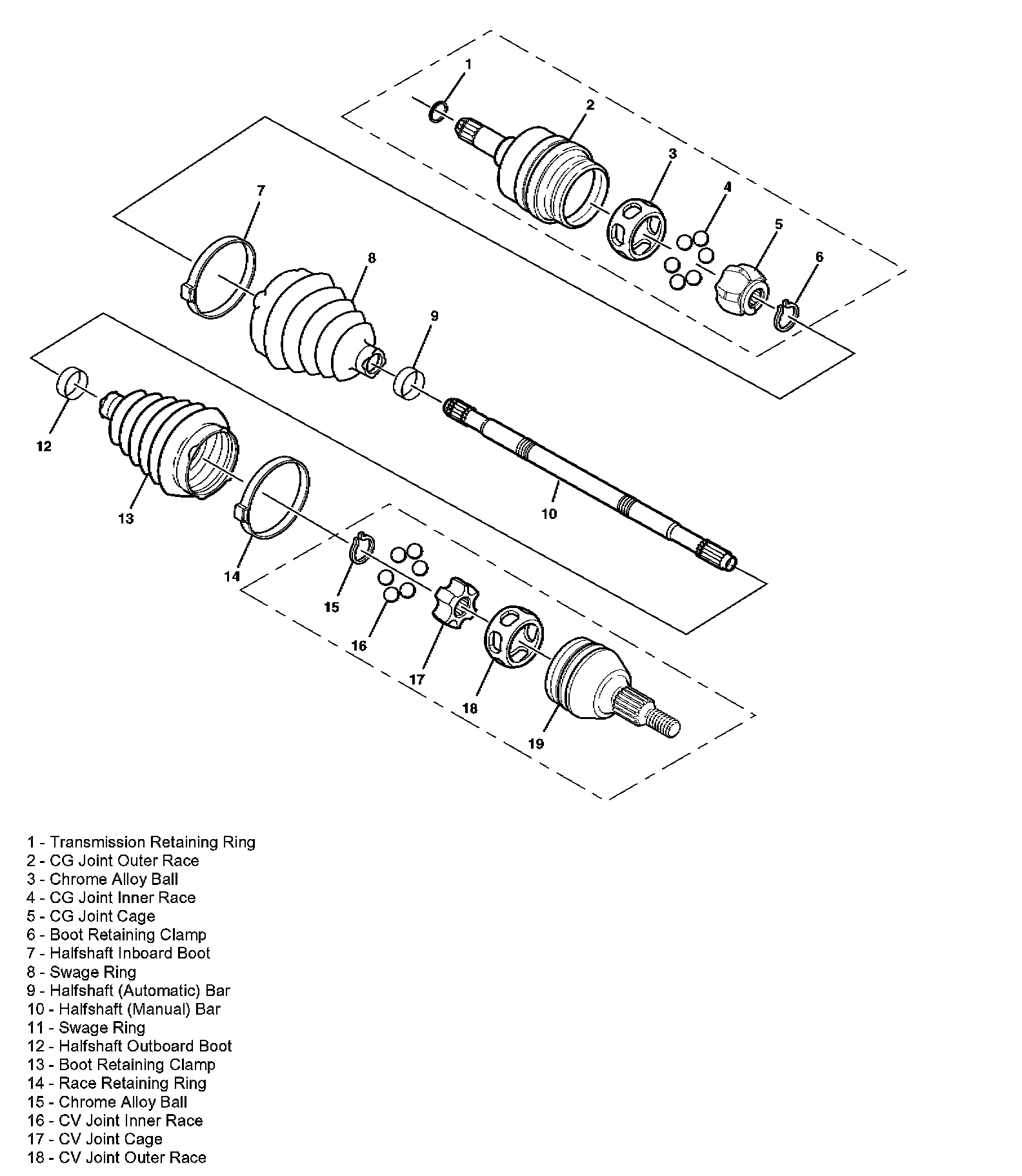 1
2
3
4
5
6
7
8
9
10
12
13
14
15
16
17
18
19

1 - Transmission Retaining Ring
2 - CG Joint Outer Race
3 - Chrome Alloy Ball
4 - CG Joint Inner Race
5 - CG Joint Cage
6 - Boot Retaining Clamp
7 - Halfshaft Inboard Boot
8 - Swage Ring
9 - Halfshaft (Automatic) Bar
10 - Halfshaft (Manual) Bar
11 - Swage Ring
12 - Halfshaft Outboard Boot
13 - Boot Retaining Clamp
14 - Race Retaining Ring
15 - Chrome Alloy Ball
16 - CV Joint Inner Race
17 - CV Joint Cage
18 - CV Joint Outer Race