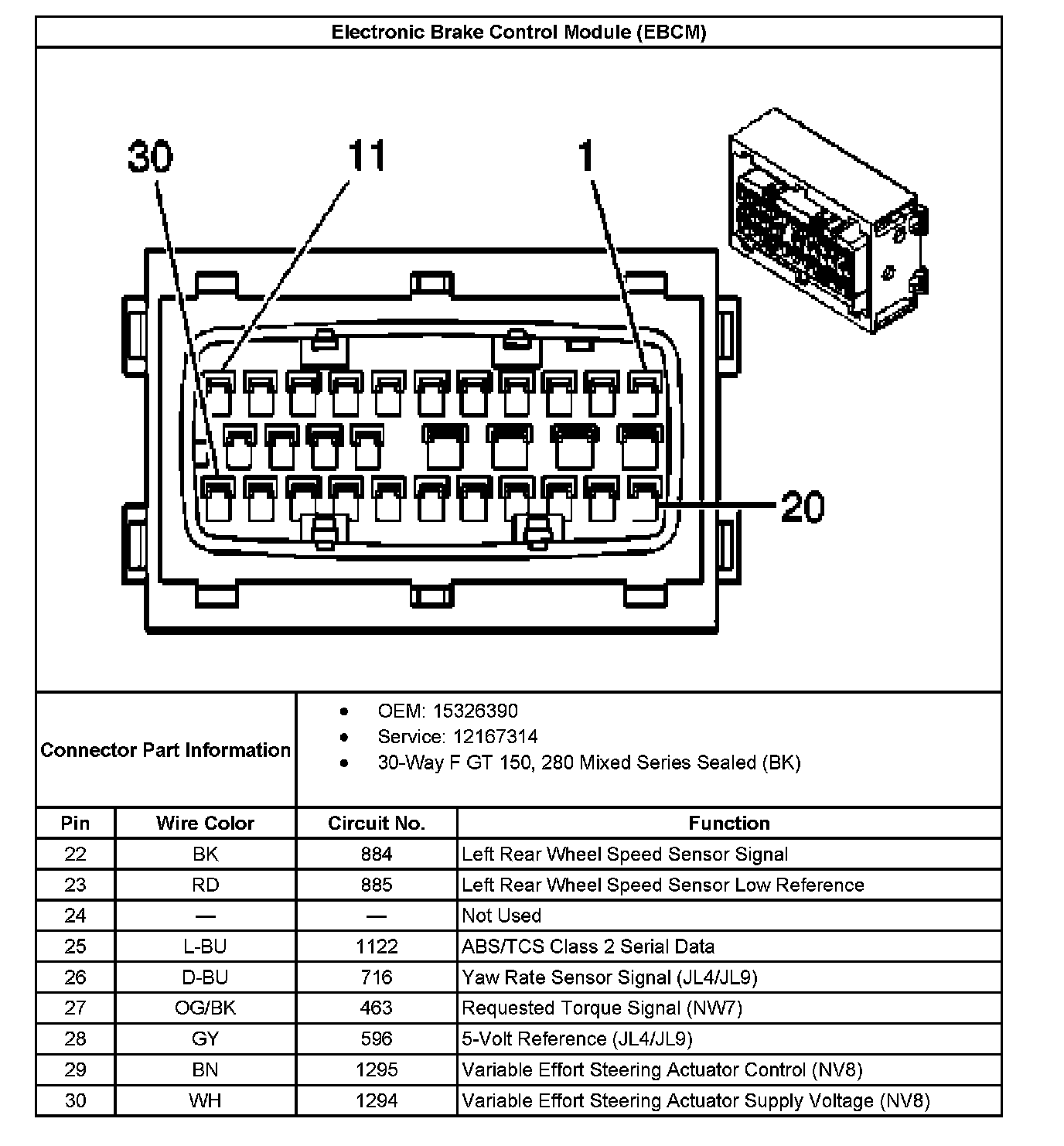 Electronic Brake Control Module (EBCM)

30
11
1
20

Connector Part Information

- OEM: 15326390
- Service: 12167314
- 30-Way F GT 150, 280 Mixed Series Sealed (BK)

| Pin | Wire Color | Circuit No. | Function |
|---|---|---|---|
| 22 | BK | 884 | Left Rear Wheel Speed Sensor Signal |
| 23 | RD | 885 | Left Rear Wheel Speed Sensor Low Reference |
| 24 | — | — | Not Used |
| 25 | L-BU | 1122 | ABS/TCS Class 2 Serial Data |
| 26 | D-BU | 716 | Yaw Rate Sensor Signal (JL4/JL9) |
| 27 | OG/BK | 463 | Requested Torque Signal (NW7) |
| 28 | GY | 596 | 5-Volt Reference (JL4/JL9) |
| 29 | BN | 1295 | Variable Effort Steering Actuator Control (NV8) |
| 30 | WH | 1294 | Variable Effort Steering Actuator Supply Voltage (NV8) |