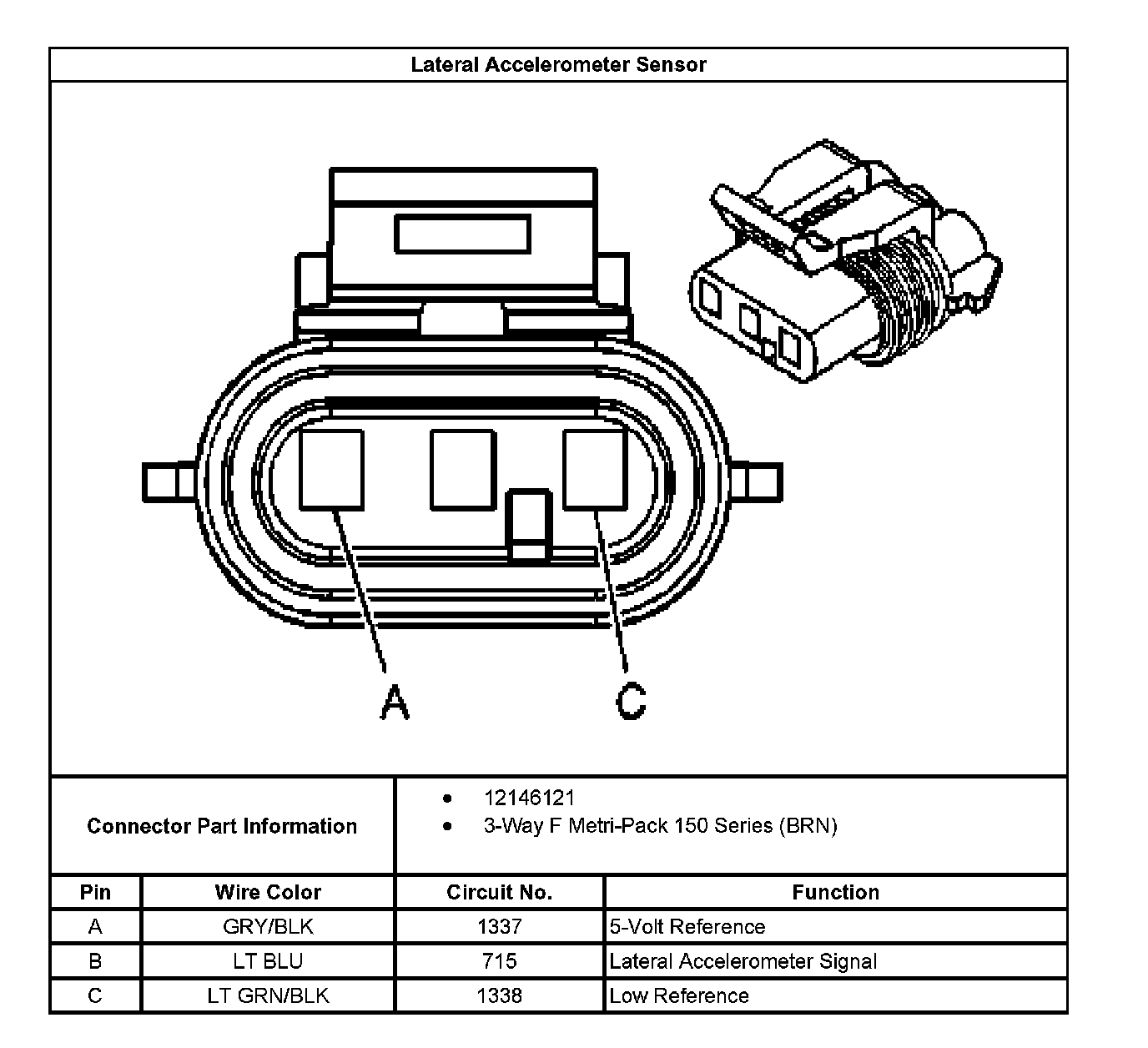 Lateral Accelerometer Sensor

A

C

Connector Part Information

- 12146121
- 3-Way F Metri-Pack 150 Series (BRN)

| Pin | Wire Color | Circuit No. | Function |
|---|---|---|---|
| A | GRY/BLK | 1337 | 5-Volt Reference |
| B | LT BLU | 715 | Lateral Accelerometer Signal |
| C | LT GRN/BLK | 1338 | Low Reference |