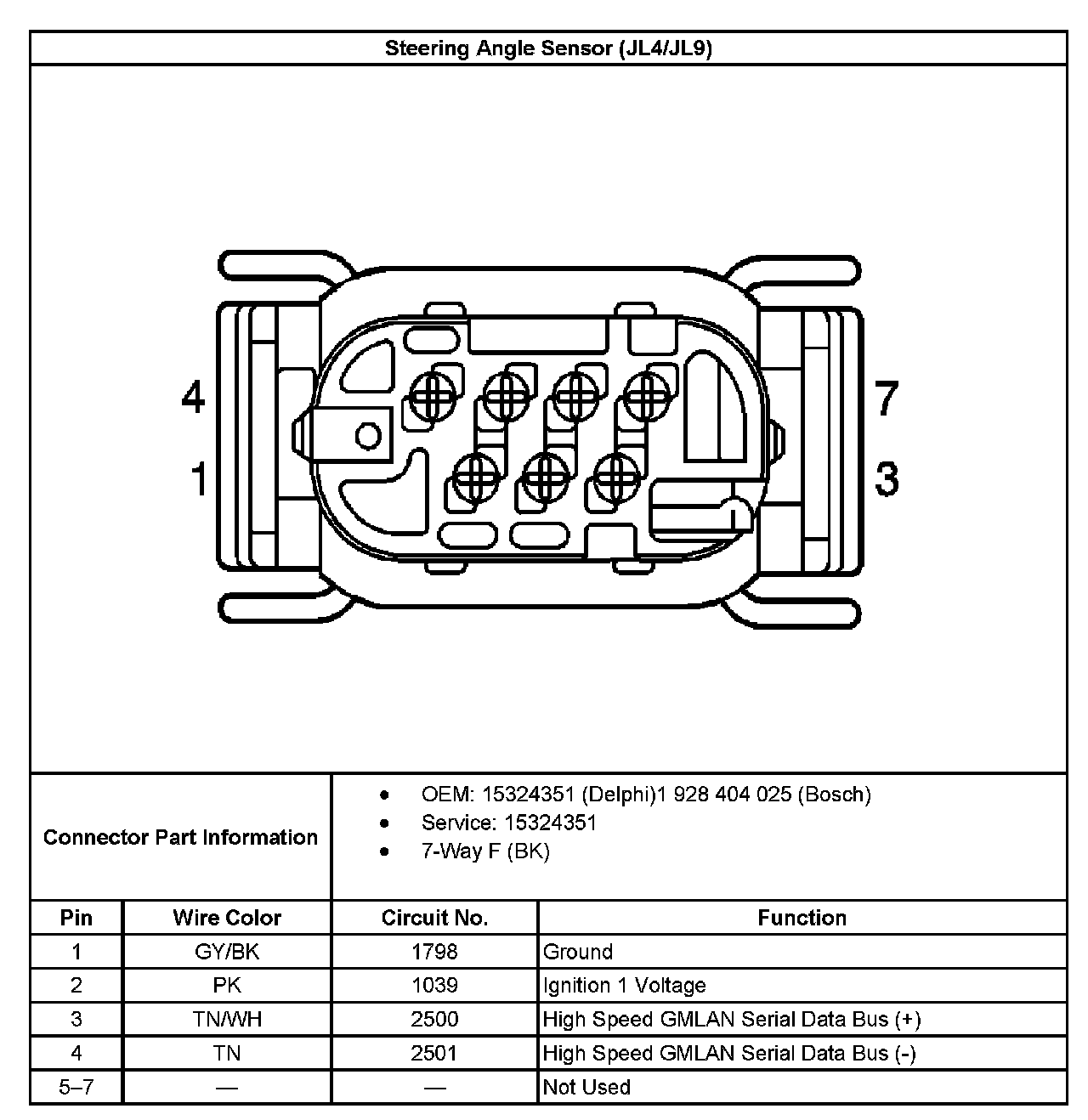 Steering Angle Sensor (JL4/JL9)

4
1
7
3

Connector Part Information

- OEM: 15324351 (Delphi)1 928 404 025 (Bosch)
- Service: 15324351
- 7-Way F (BK)

| Pin | Wire Color | Circuit No. | Function |
|---|---|---|---|
| 1 | GY/BK | 1798 | Ground |
| 2 | PK | 1039 | Ignition 1 Voltage |
| 3 | TN/WH | 2500 | High Speed GMLAN Serial Data Bus (+) |
| 4 | TN | 2501 | High Speed GMLAN Serial Data Bus (-) |
| 5–7 | — | — | Not Used |