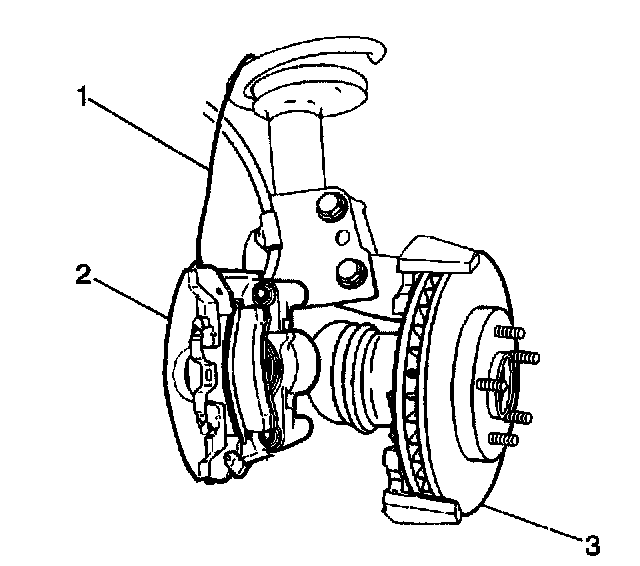 1
2
3