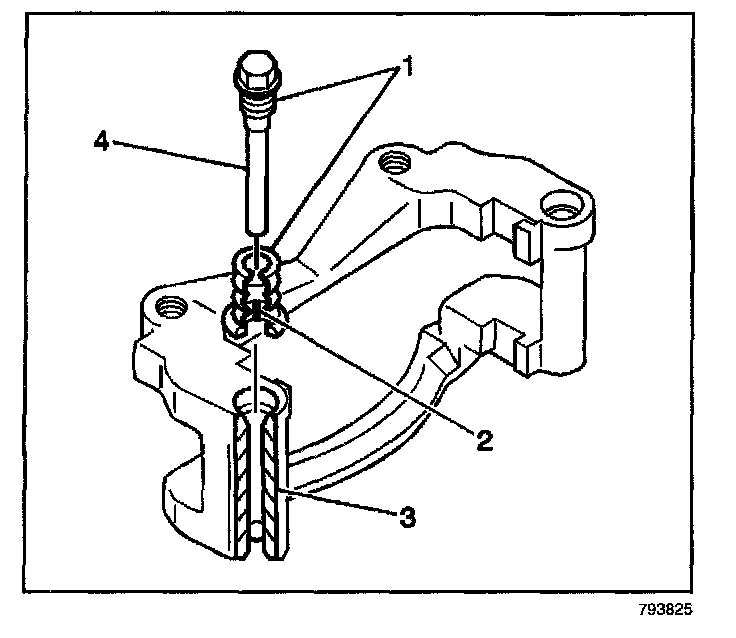 1
4
2
3
793825