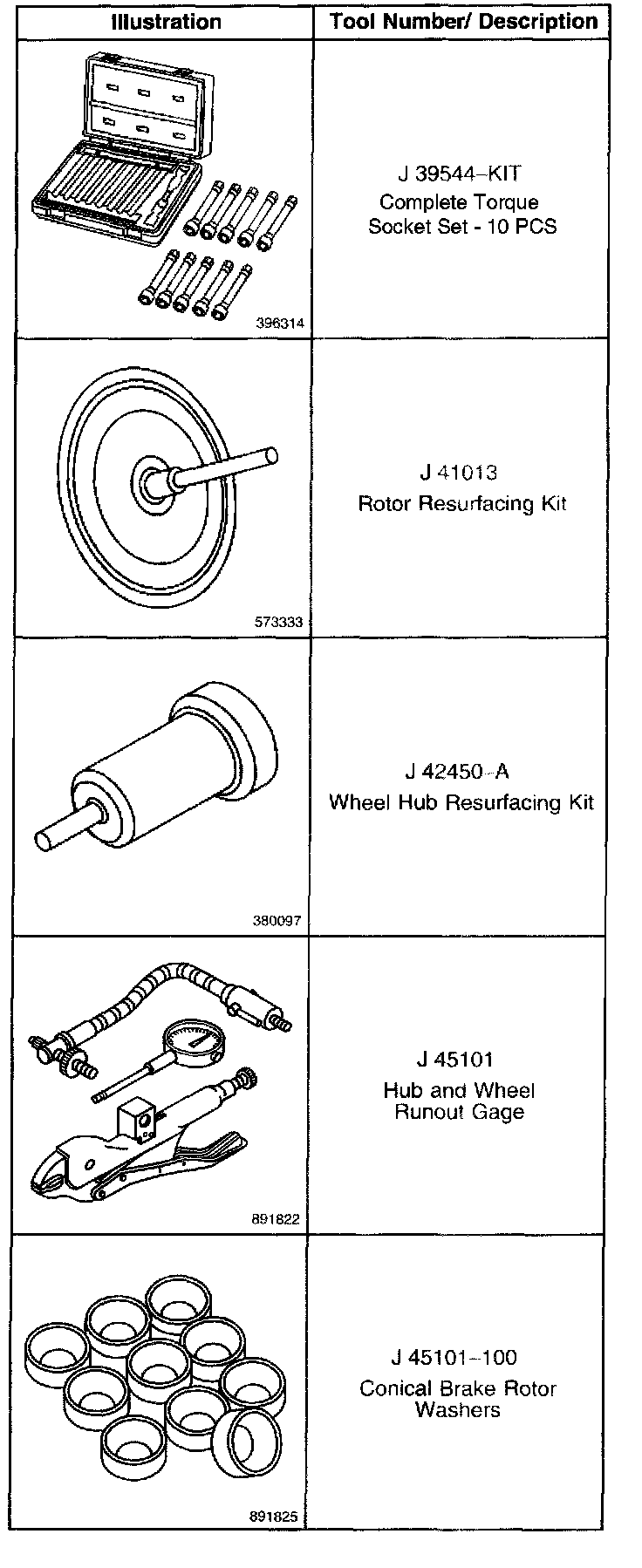 | Illustration | Tool Number/ Description |
|---|---|
| 396314 | J 39544–KIT Complete Torque Socket Set - 10 PCS |
| 573333 | J 41013 Rotor Resurfacing Kit |
| 380097 | J 42450–A Wheel Hub Resurfacing Kit |
| 891822 | J 45101 Hub and Wheel Runout Gage |
| 891825 | J 45101–100 Conical Brake Rotor Washers |