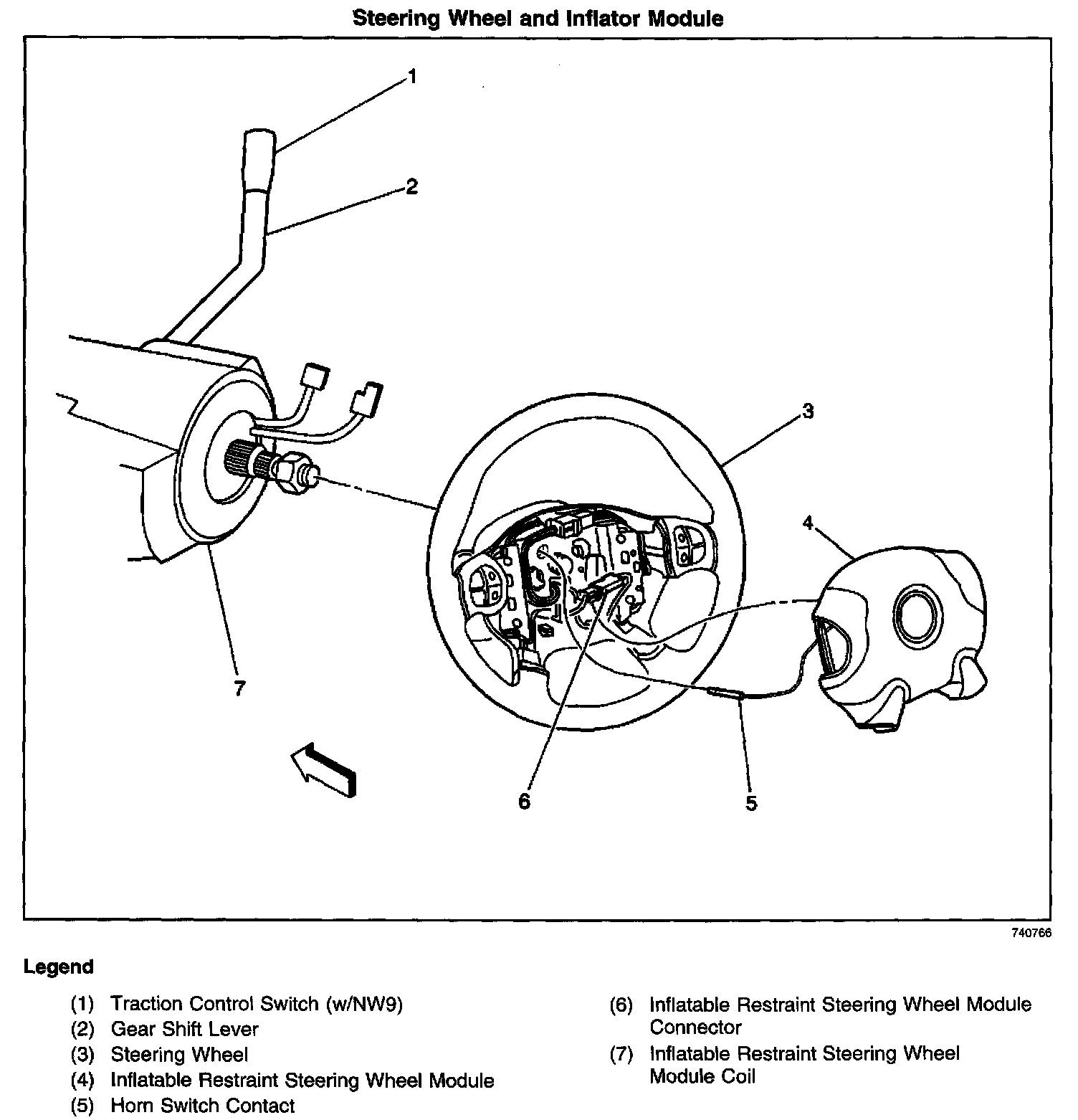 Steering Wheel and Inflator Module

1
2
3
4
7
6
5

740766

Legend

(1) Traction Control Switch (w/NW9)
(2) Gear Shift Lever
(3) Steering Wheel
(4) Inflatable Restraint Steering Wheel Module
(5) Horn Switch Contact

(6) Inflatable Restraint Steering Wheel Module Connector
(7) Inflatable Restraint Steering Wheel Module Coil