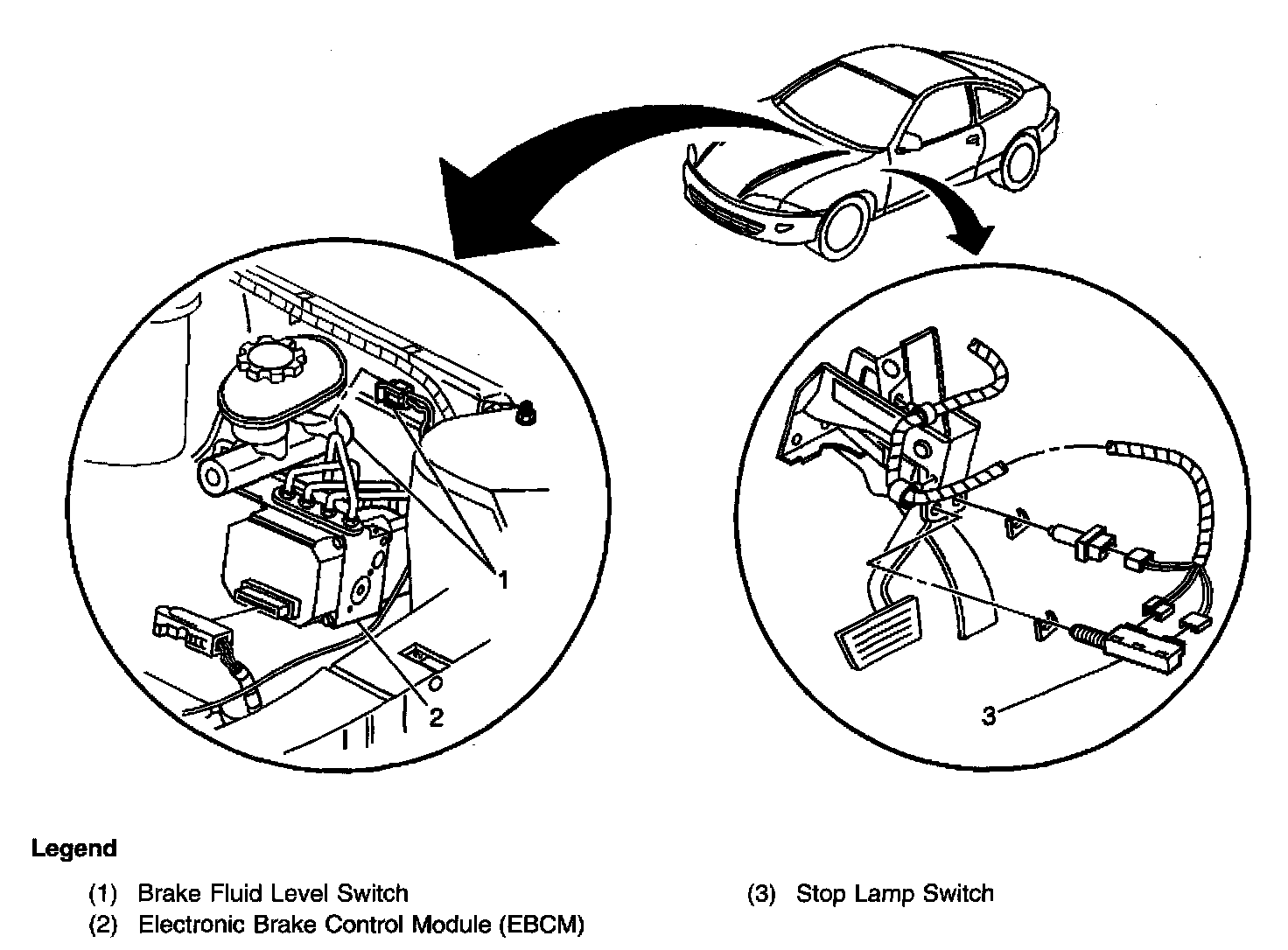 1

2

3

Legend

(1) Brake Fluid Level Switch
(2) Electronic Brake Control Module (EBCM)

(3) Stop Lamp Switch