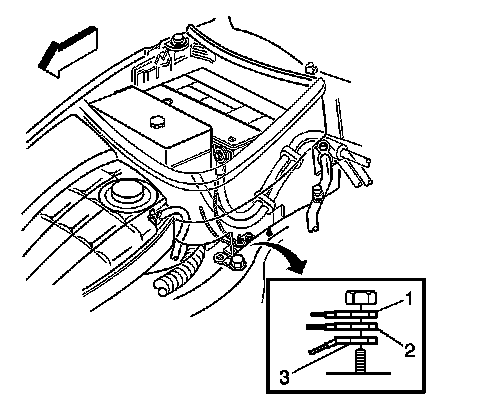 1
2
3