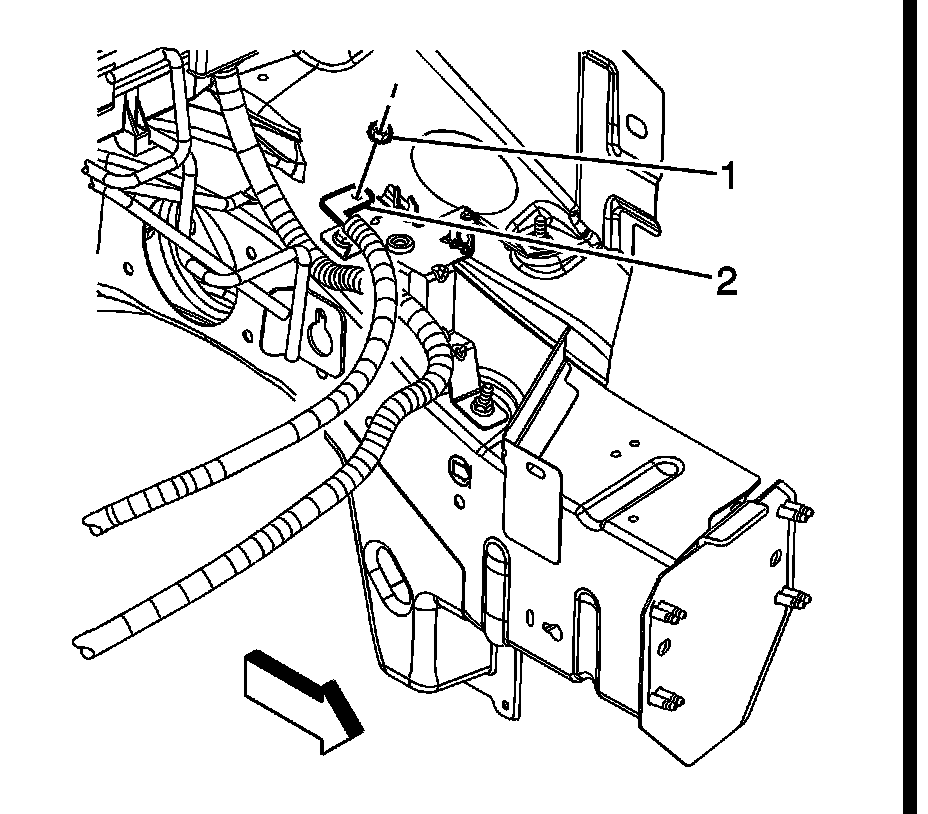 1
2