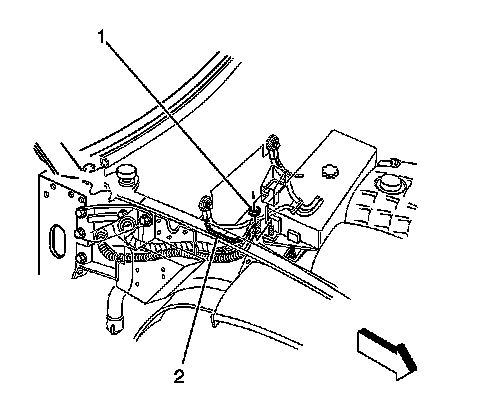 1

2