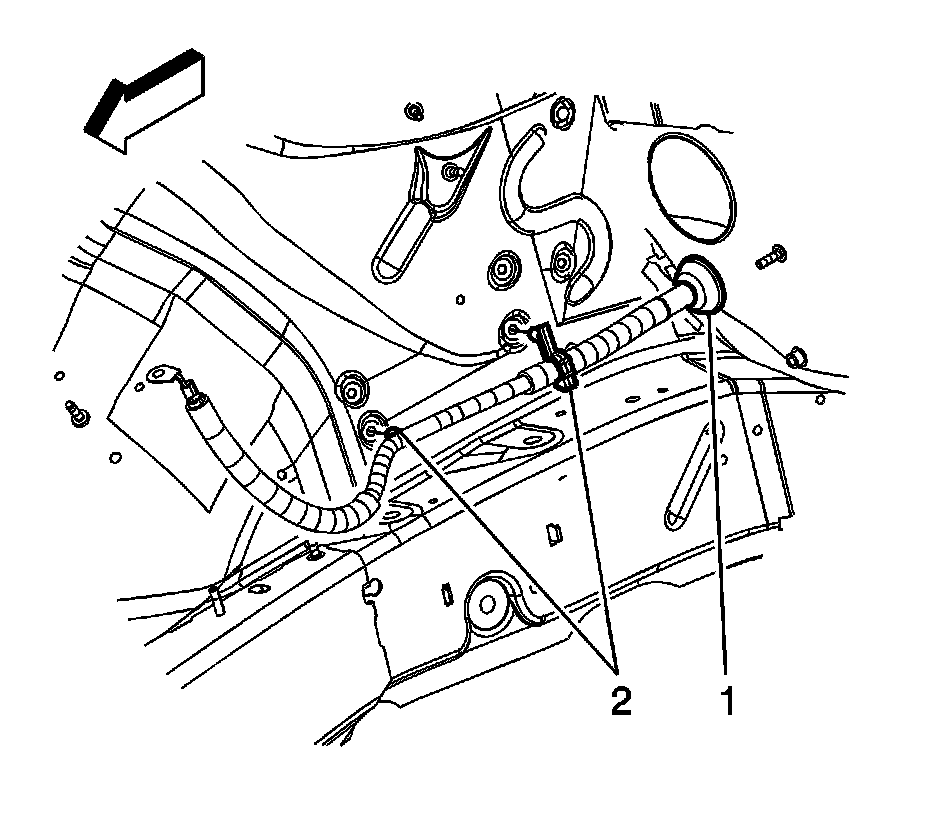 2
1