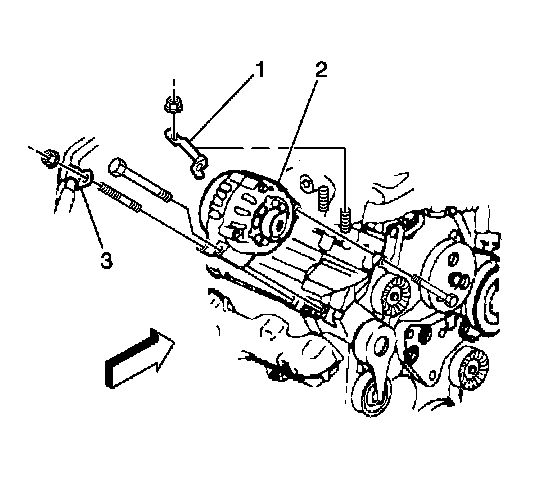 1
2
3