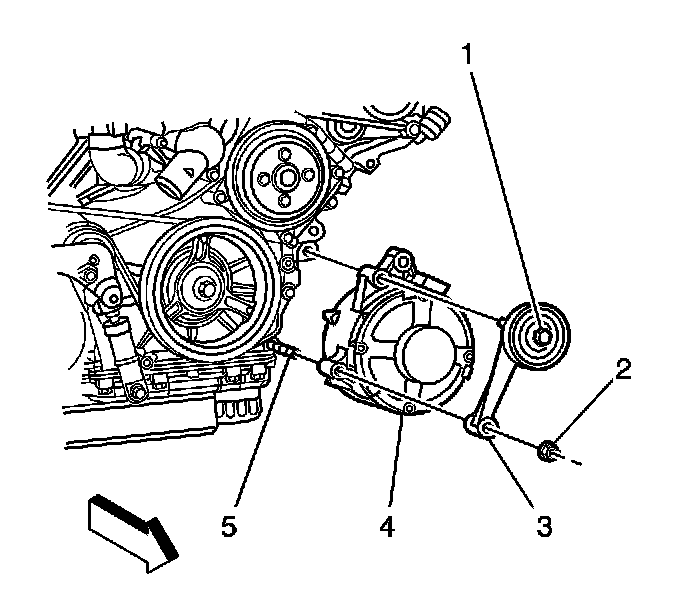 1
2
5
4
3