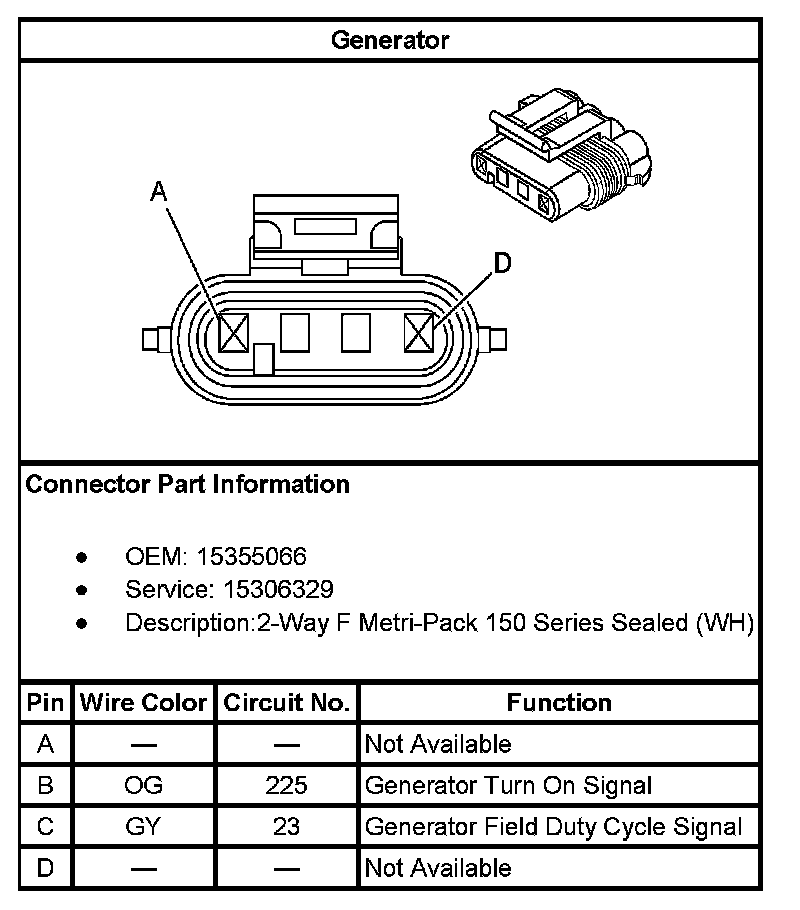 Generator

A

D

Connector Part Information

• OEM: 15355066
• Service: 15306329
• Description:2-Way F Metri-Pack 150 Series Sealed (WH)

| Pin | Wire Color | Circuit No. | Function |
|---|---|---|---|
| A | — | — | Not Available |
| B | OG | 225 | Generator Turn On Signal |
| C | GY | 23 | Generator Field Duty Cycle Signal |
| D | — | — | Not Available |