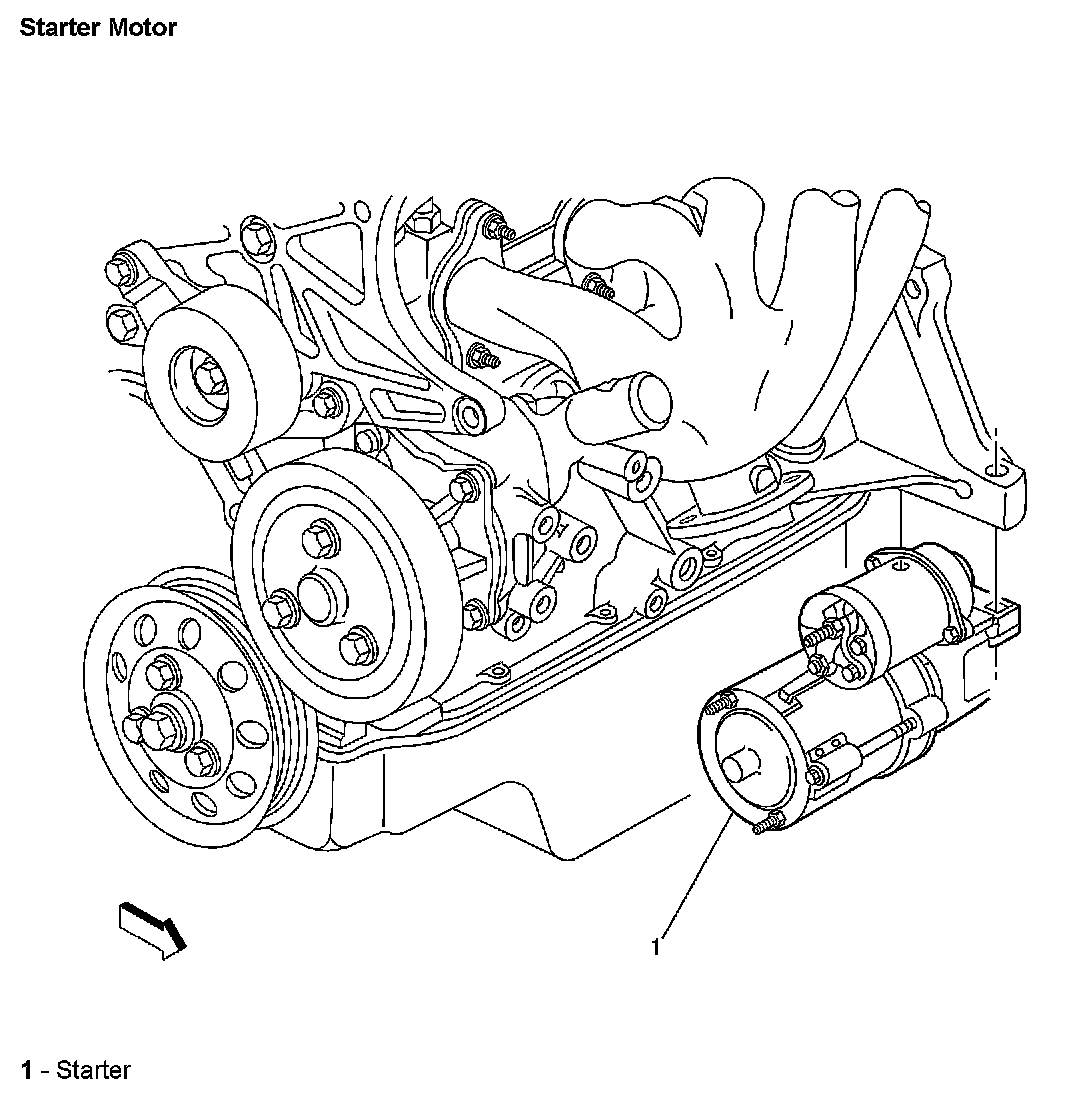 Starter Motor

1

1 - Starter