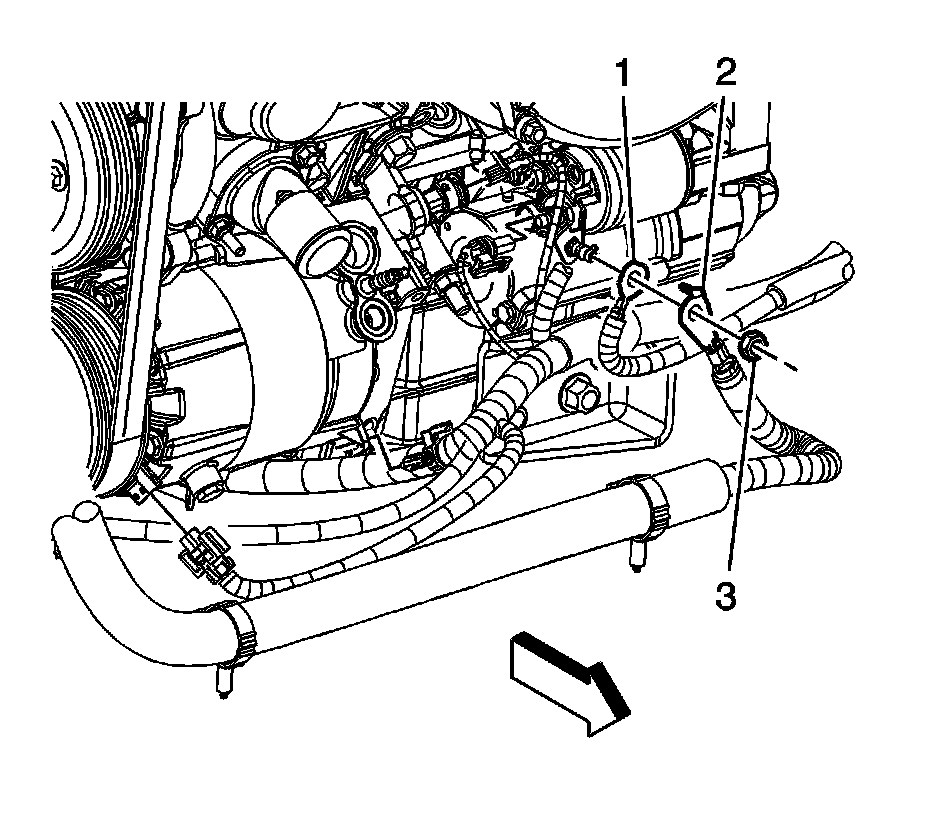 1
2
3