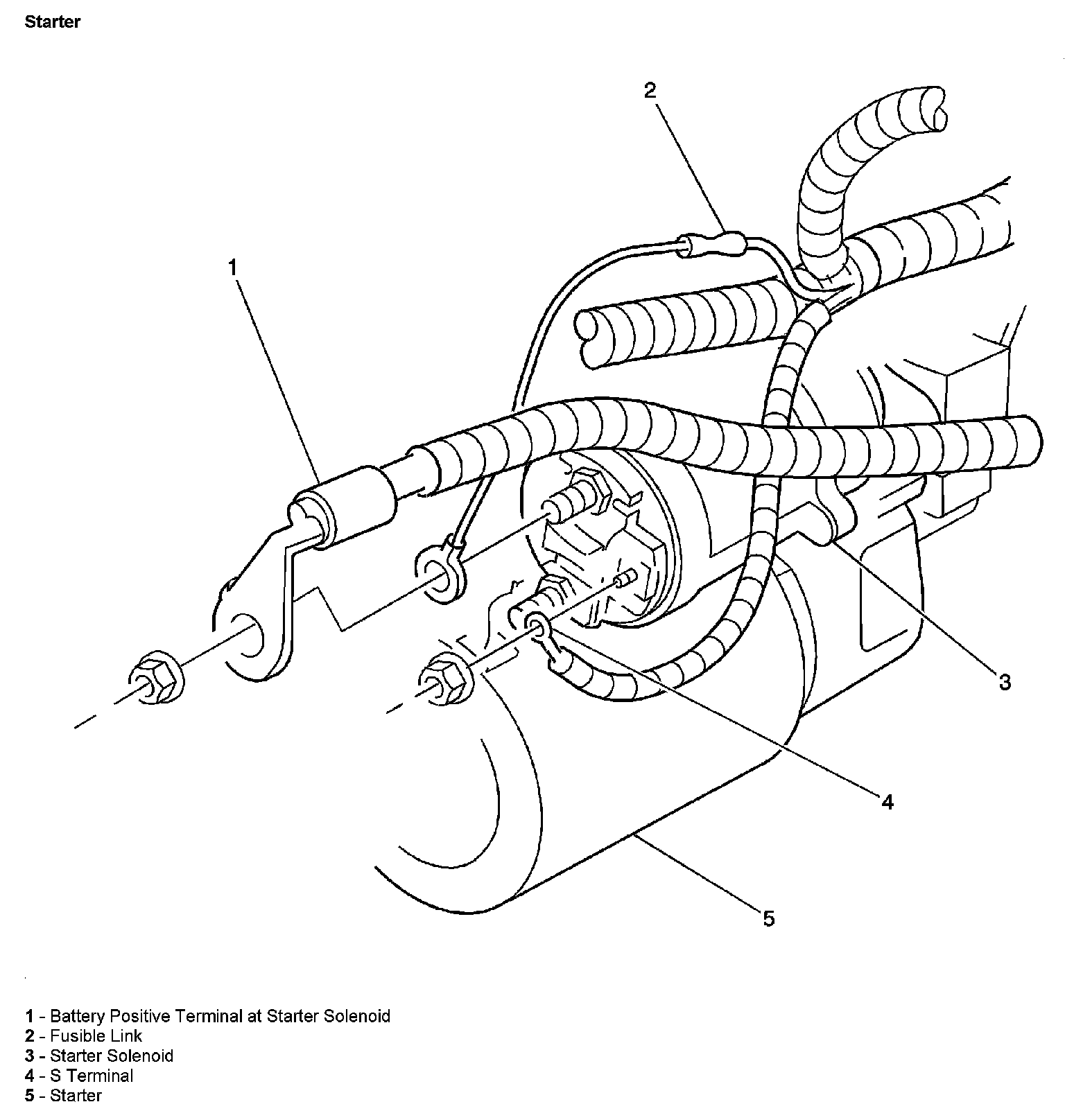 Starter

2

1

3

4

5

1 - Battery Positive Terminal at Starter Solenoid
2 - Fusible Link
3 - Starter Solenoid
4 - S Terminal
5 - Starter