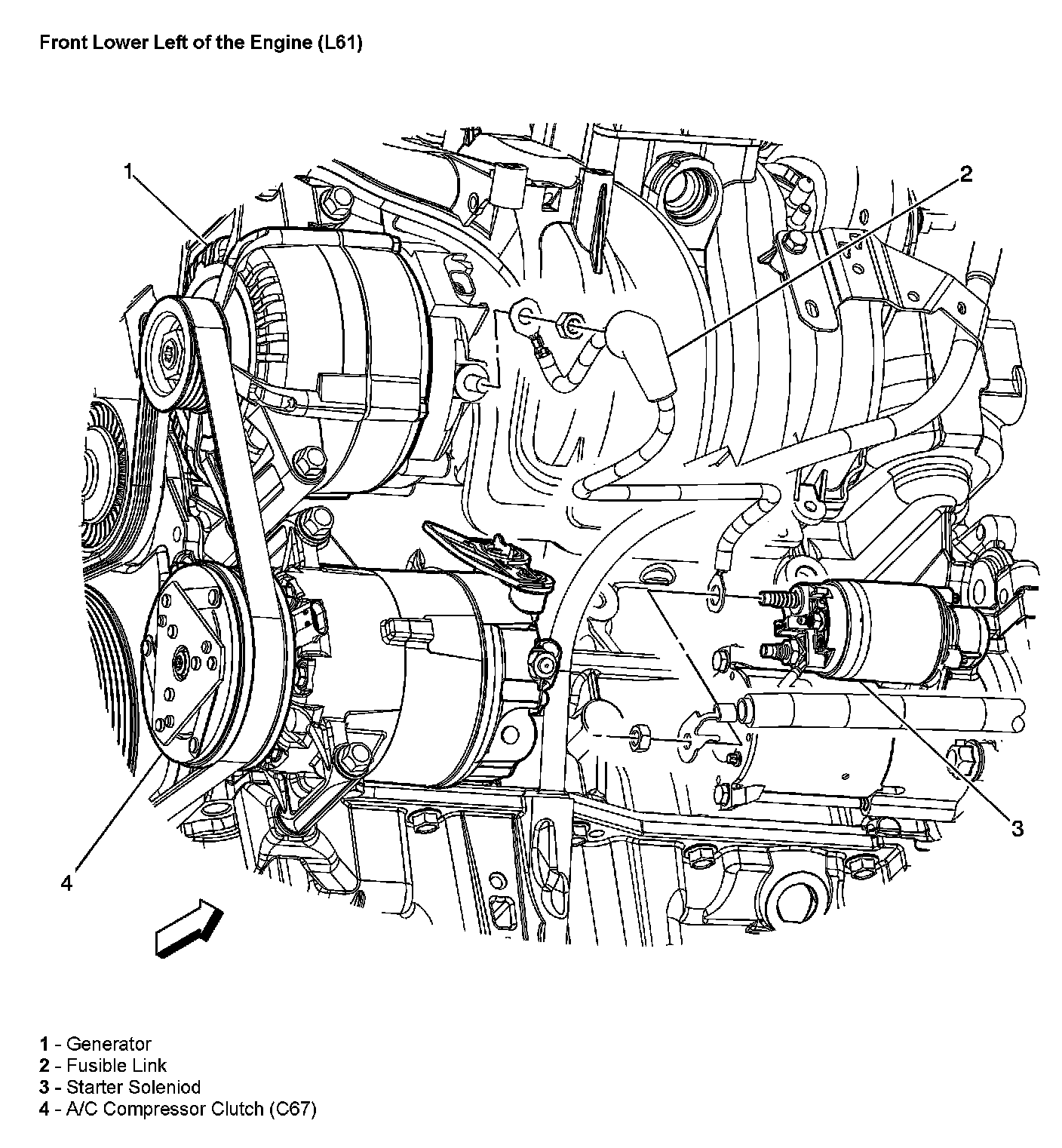 Front Lower Left of the Engine (L61)

1

2

3

4

1 - Generator
2 - Fusible Link
3 - Starter Soleniod
4 - A/C Compressor Clutch (C67)