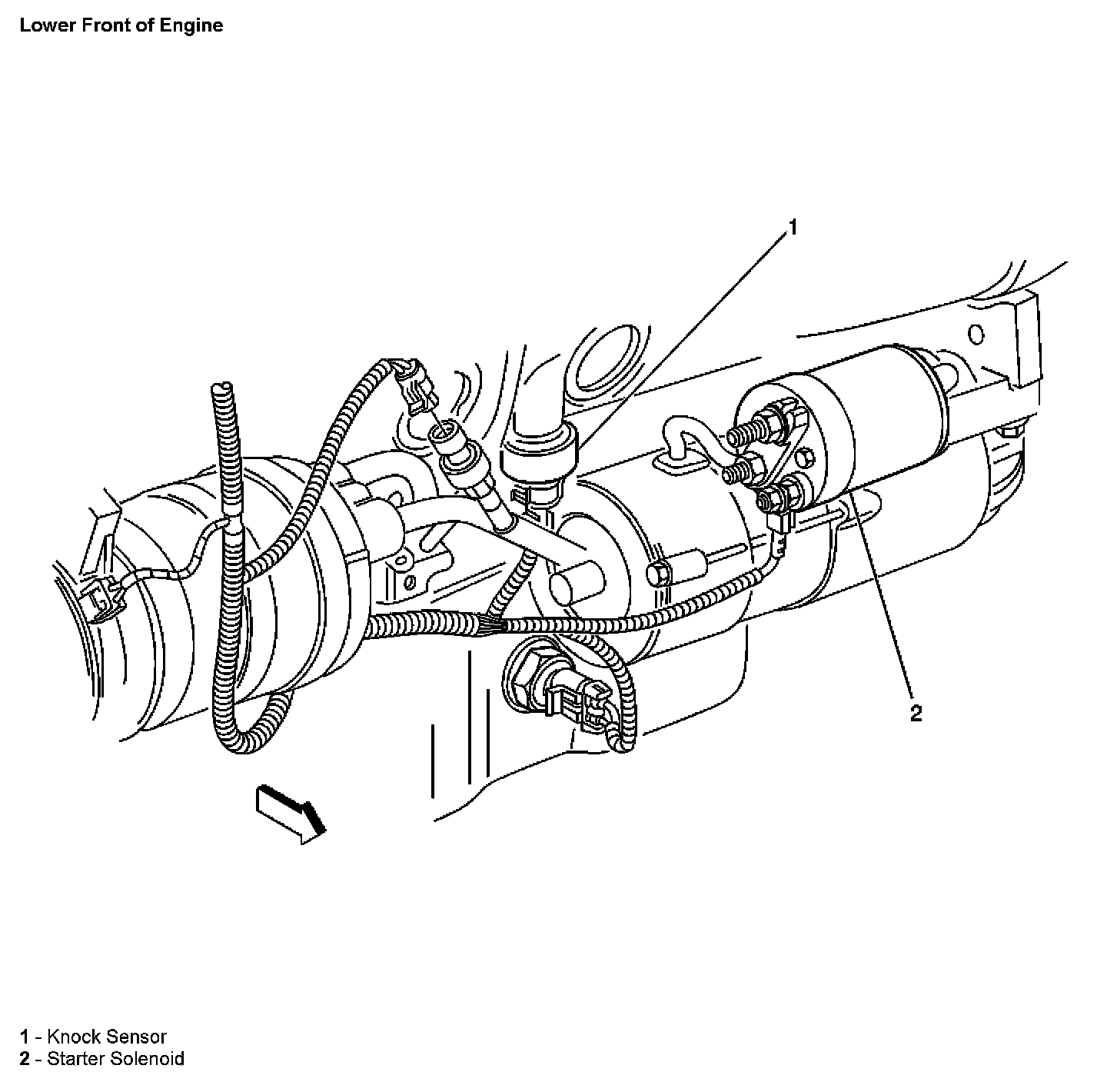 Lower Front of Engine

1

2

1 - Knock Sensor
2 - Starter Solenoid