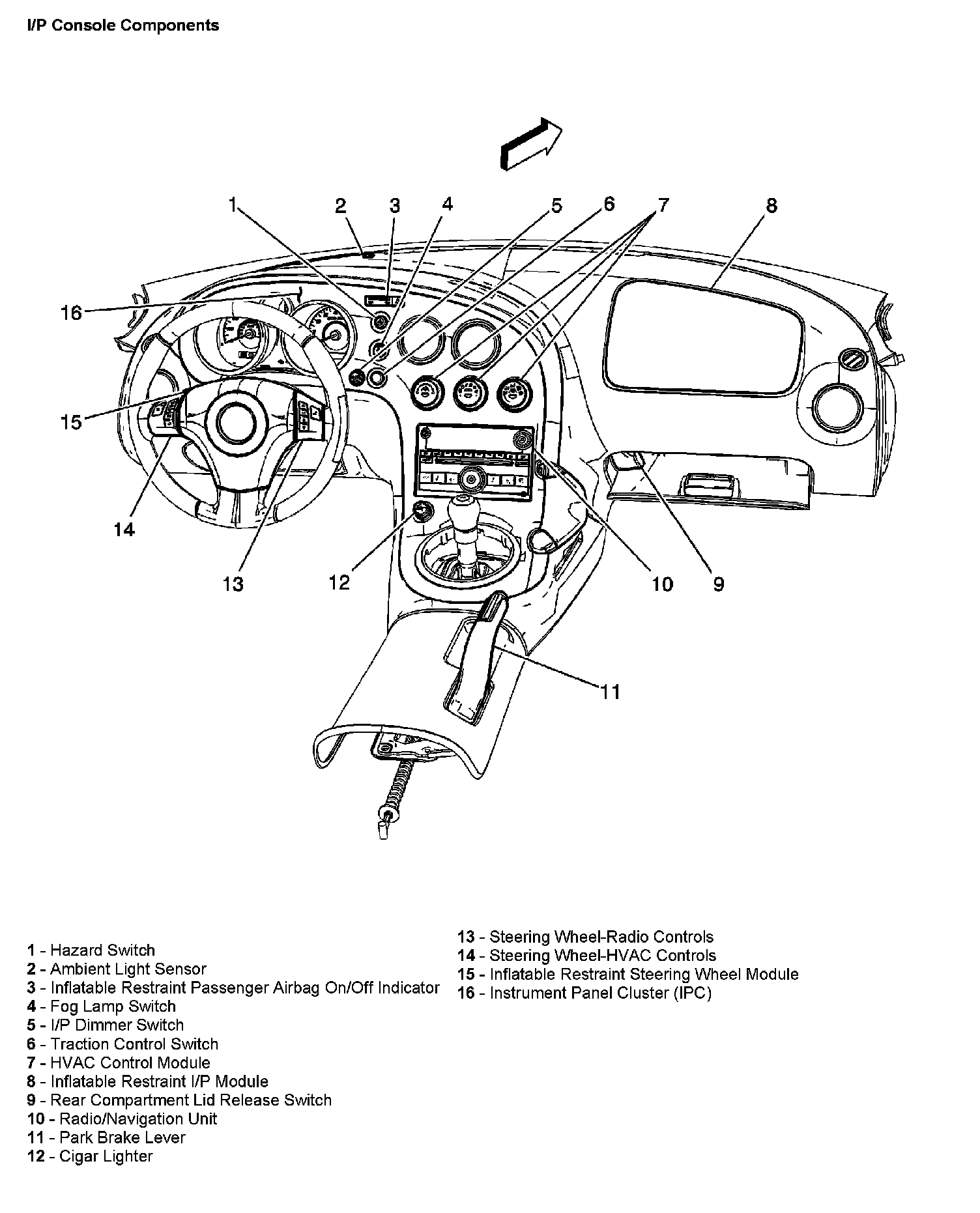 I/P Console Components

1 2 3 4 5 6 7 8

16

15

14

13 12 10 9

11

1 - Hazard Switch
2 - Ambient Light Sensor
3 - Inflatable Restraint Passenger Airbag On/Off Indicator
4 - Fog Lamp Switch
5 - I/P Dimmer Switch
6 - Traction Control Switch
7 - HVAC Control Module
8 - Inflatable Restraint I/P Module
9 - Rear Compartment Lid Release Switch
10 - Radio/Navigation Unit
11 - Park Brake Lever
12 - Cigar Lighter

13 - Steering Wheel-Radio Controls
14 - Steering Wheel-HVAC Controls
15 - Inflatable Restraint Steering Wheel Module
16 - Instrument Panel Cluster (IPC)