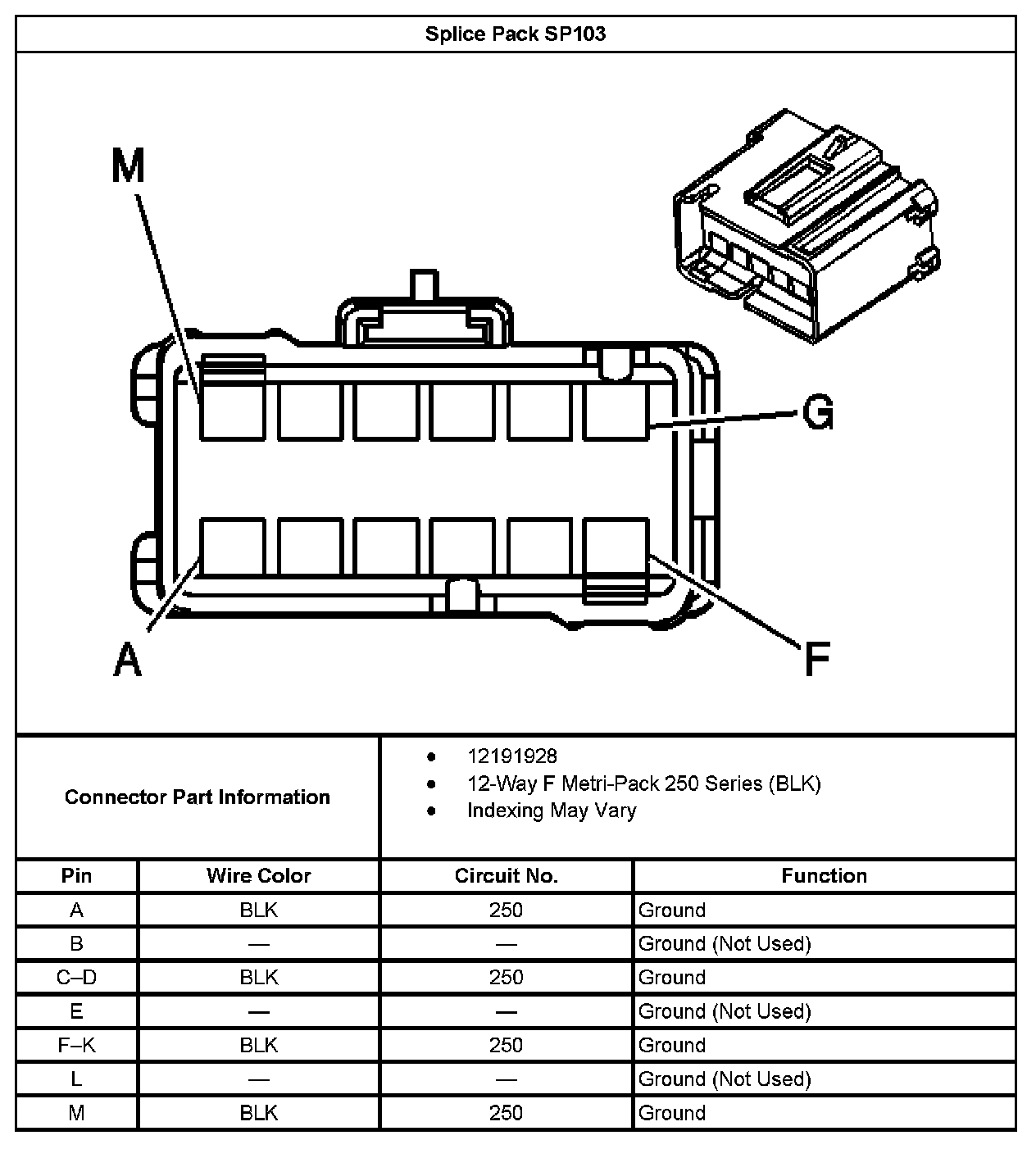 Splice Pack SP103

M

G

A

F

Connector Part Information

- 12191928
- 12-Way F Metri-Pack 250 Series (BLK)
- Indexing May Vary

| Pin | Wire Color | Circuit No. | Function |
|---|---|---|---|
| A | BLK | 250 | Ground |
| B | — | — | Ground (Not Used) |
| C–D | BLK | 250 | Ground |
| E | — | — | Ground (Not Used) |
| F–K | BLK | 250 | Ground |
| L | — | — | Ground (Not Used) |
| M | BLK | 250 | Ground |