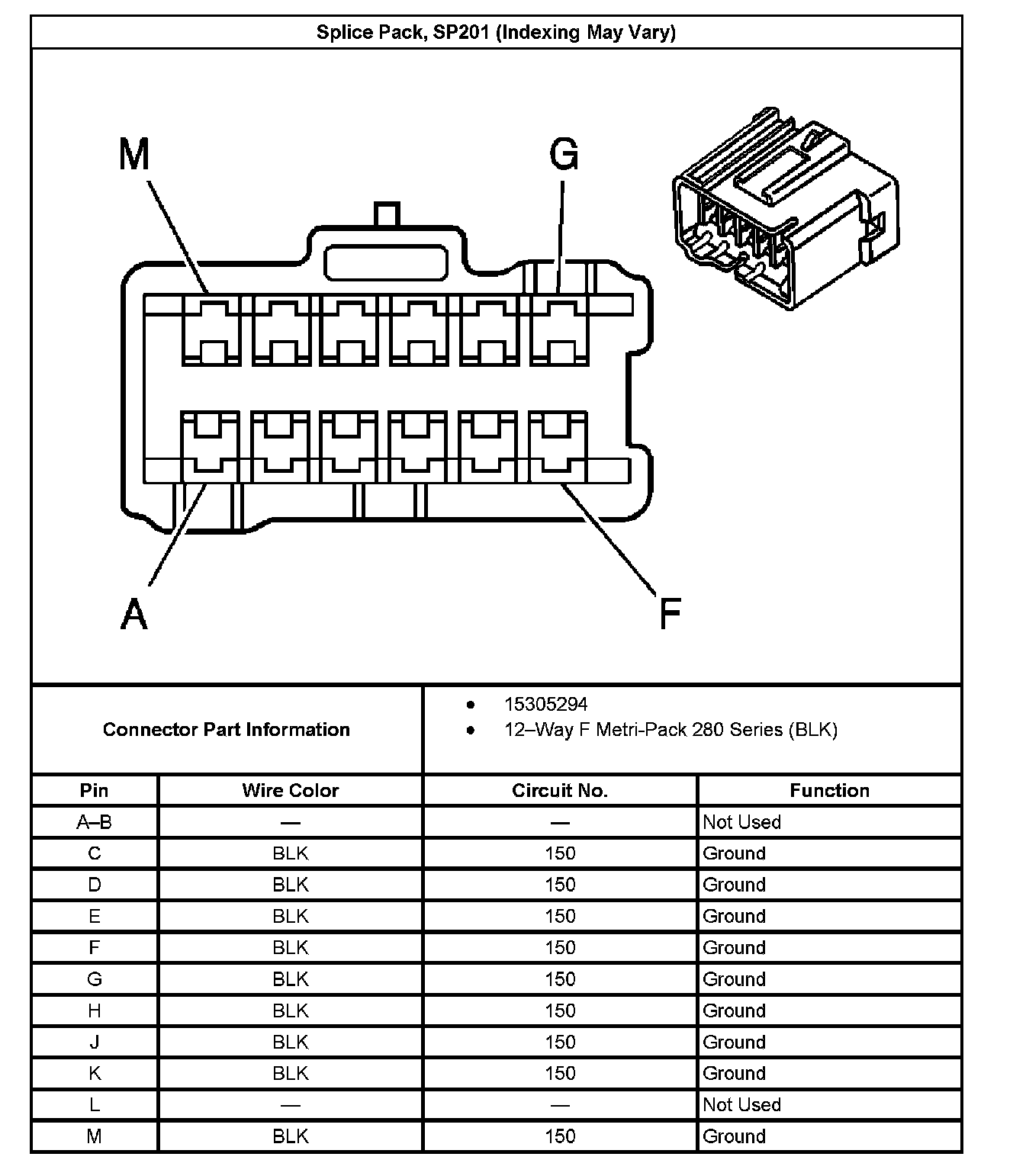 Splice Pack, SP201 (Indexing May Vary)

M

G

A

F

Connector Part Information

- 15305294
- 12–Way F Metri-Pack 280 Series (BLK)

| Pin | Wire Color | Circuit No. | Function |
|---|---|---|---|
| A–B | — | — | Not Used |
| C | BLK | 150 | Ground |
| D | BLK | 150 | Ground |
| E | BLK | 150 | Ground |
| F | BLK | 150 | Ground |
| G | BLK | 150 | Ground |
| H | BLK | 150 | Ground |
| J | BLK | 150 | Ground |
| K | BLK | 150 | Ground |
| L | — | — | Not Used |
| M | BLK | 150 | Ground |